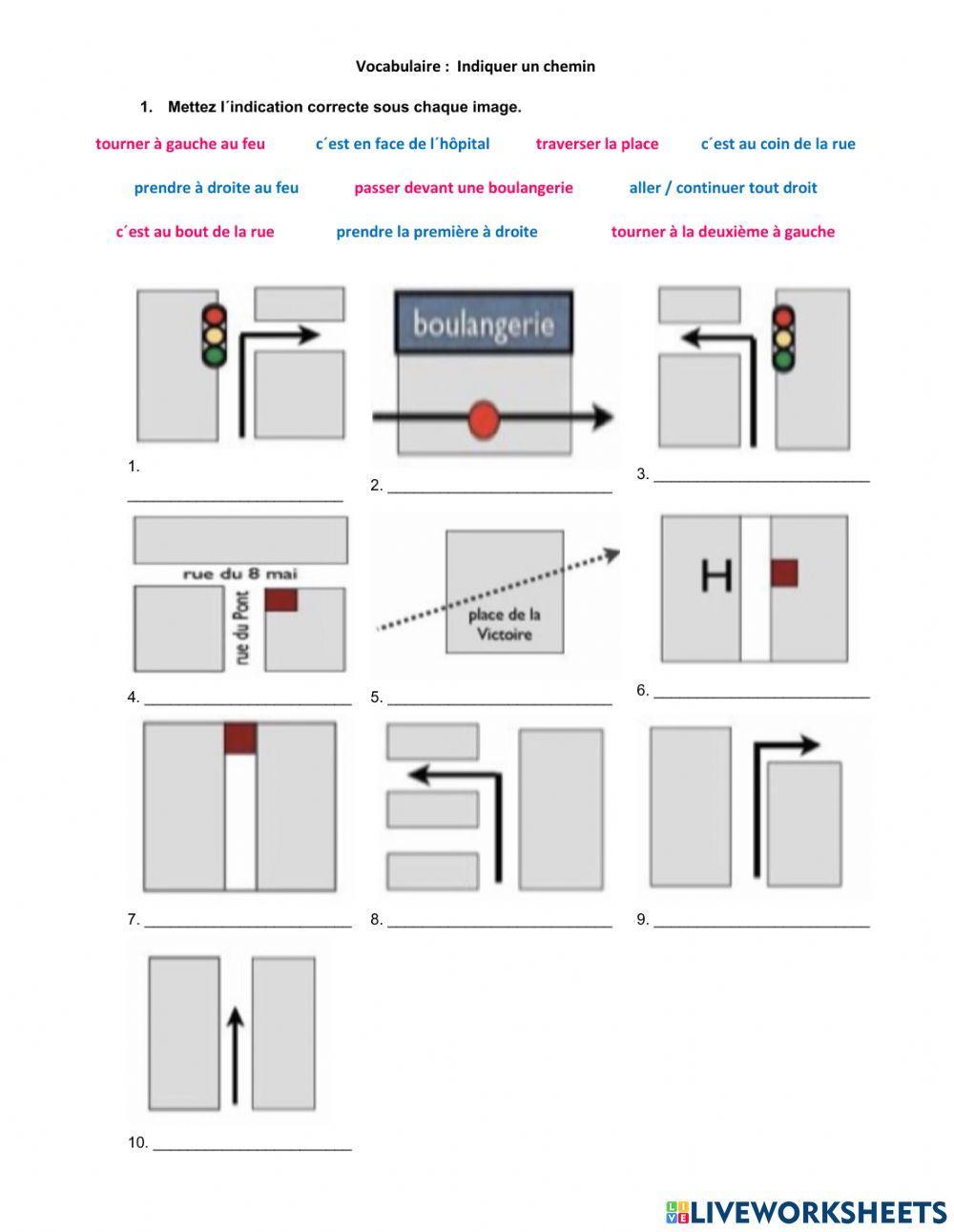 Vocabulaire : Indiquer un chemin

1. Mettez l´indication correcte sous chaque image.

tourner à gauche au feu c´est en face de l´hôpital traverser la place c´est au coin de la rue

prendre à droite au feu passer devant une boulangerie aller / continuer tout droit

c´est au bout de la rue prendre la première à droite tourner à la deuxième à gauche

boulangerie

1. ________________________

2. ________________________

3. ________________________

rue du 8 mai

rue du Pont

place de la Victoire

H

4. ________________________

5. ________________________

6. ________________________

7. ________________________

8. ________________________

9. ________________________

10. ________________________

LIVEWORKSHEETS