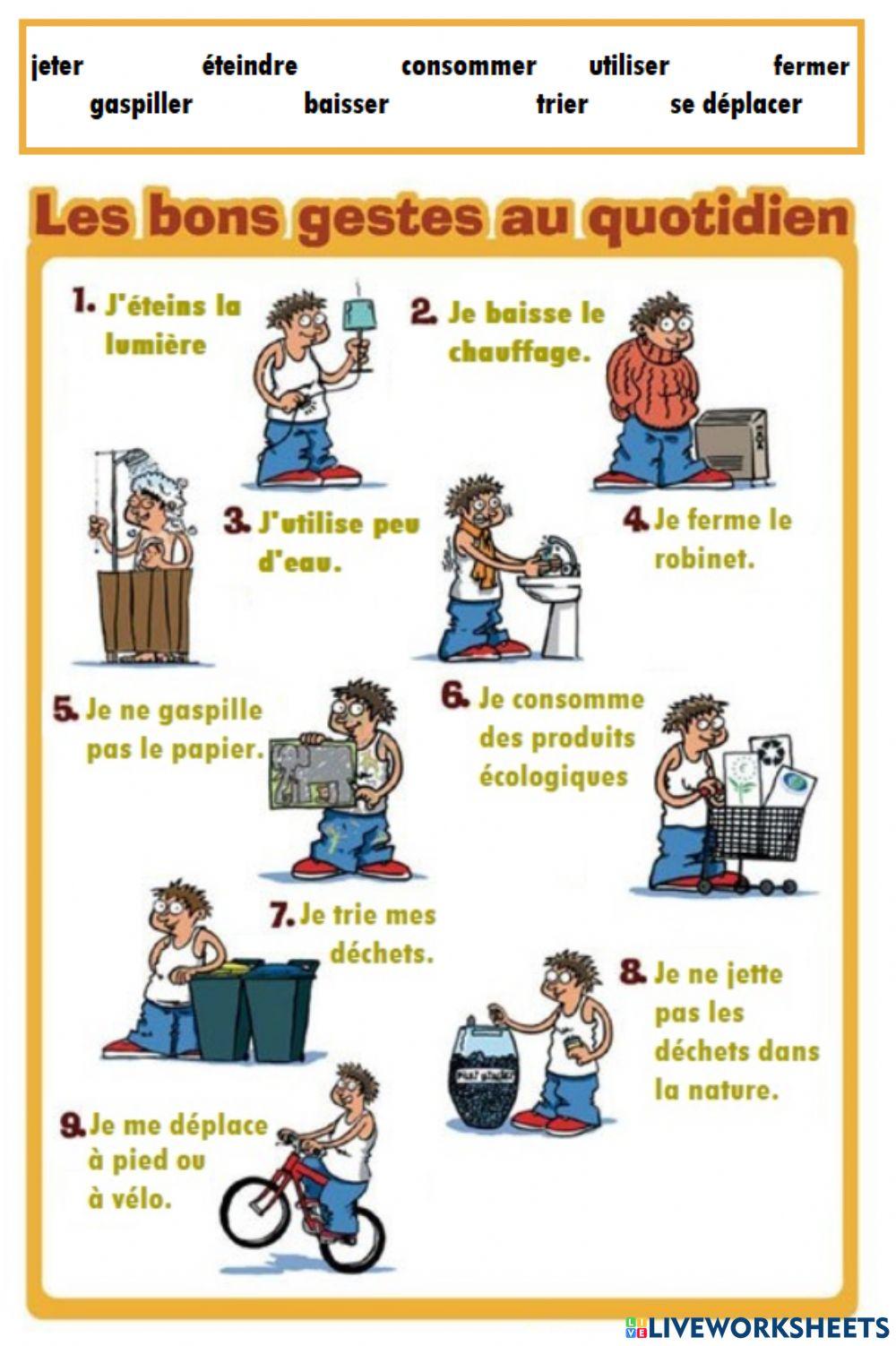 jeter éteindre consommer utiliser fermer
gaspiller baisser trier se déplacer

Les bons gestes au quotidien

1. J'éteins la lumière

2. Je baisse le chauffage.

3. J'utilise peu d'eau.

4. Je ferme le robinet.

5. Je ne gaspille pas le papier.

6. Je consomme des produits écologiques

7. Je trie mes déchets.

8. Je ne jette pas les déchets dans la nature.

9. Je me déplace à pied ou à vélo.

LIVEWORKSHEETS