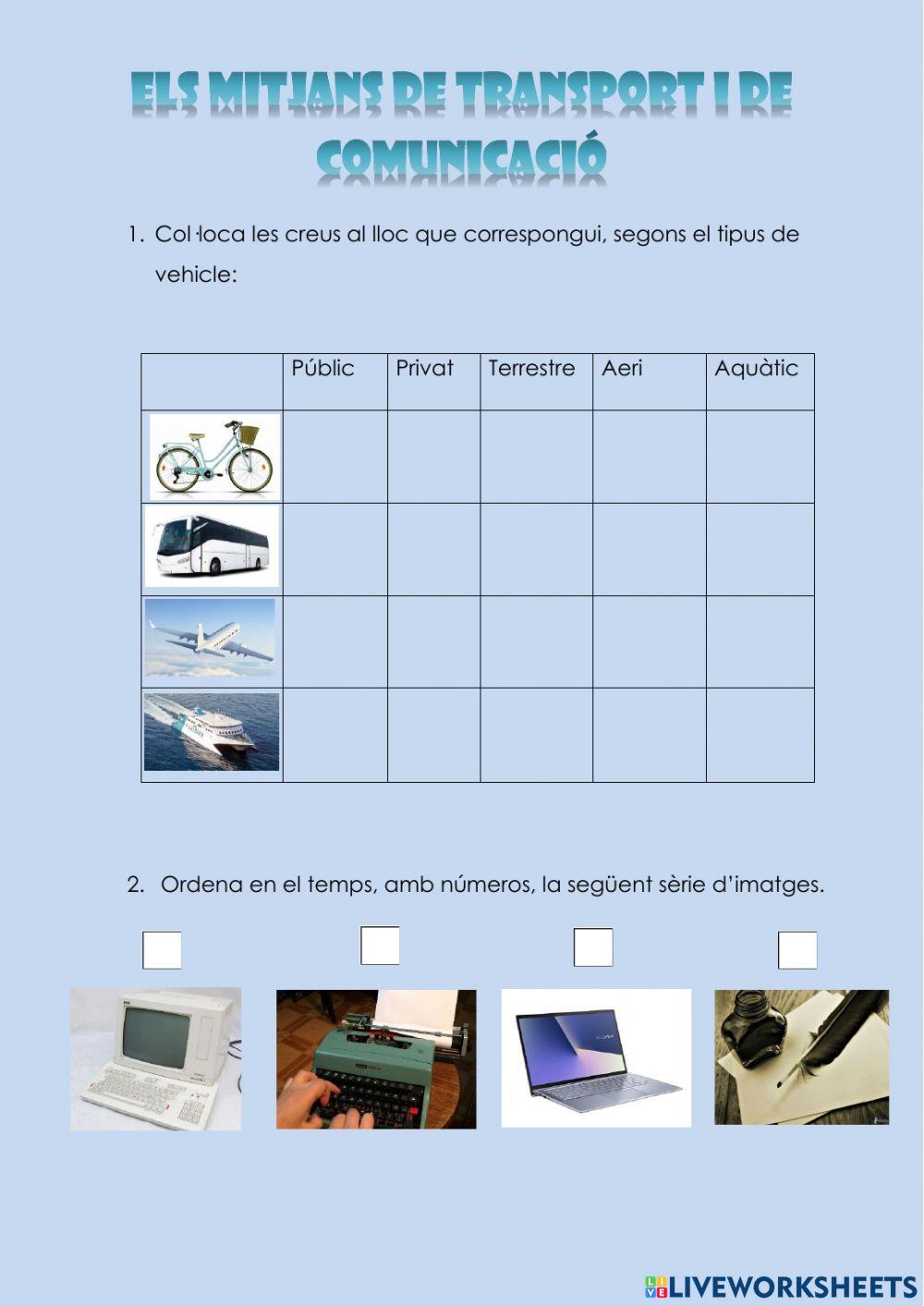 ELS MITJANS DE TRANSPORT I DE COMUNICACIÓ

1. Col·loca les creus al lloc que correspongui, segons el tipus de vehicle:

| | Públic | Privat | Terrestre | Aeri | Aquàtic |
|---|---|---|---|---|---|
| | | | | | |
| | | | | | |
| | | | | | |
| | | | | | |

2. Ordena en el temps, amb números, la següent sèrie d'imatges.

LIVEWORKSHEETS