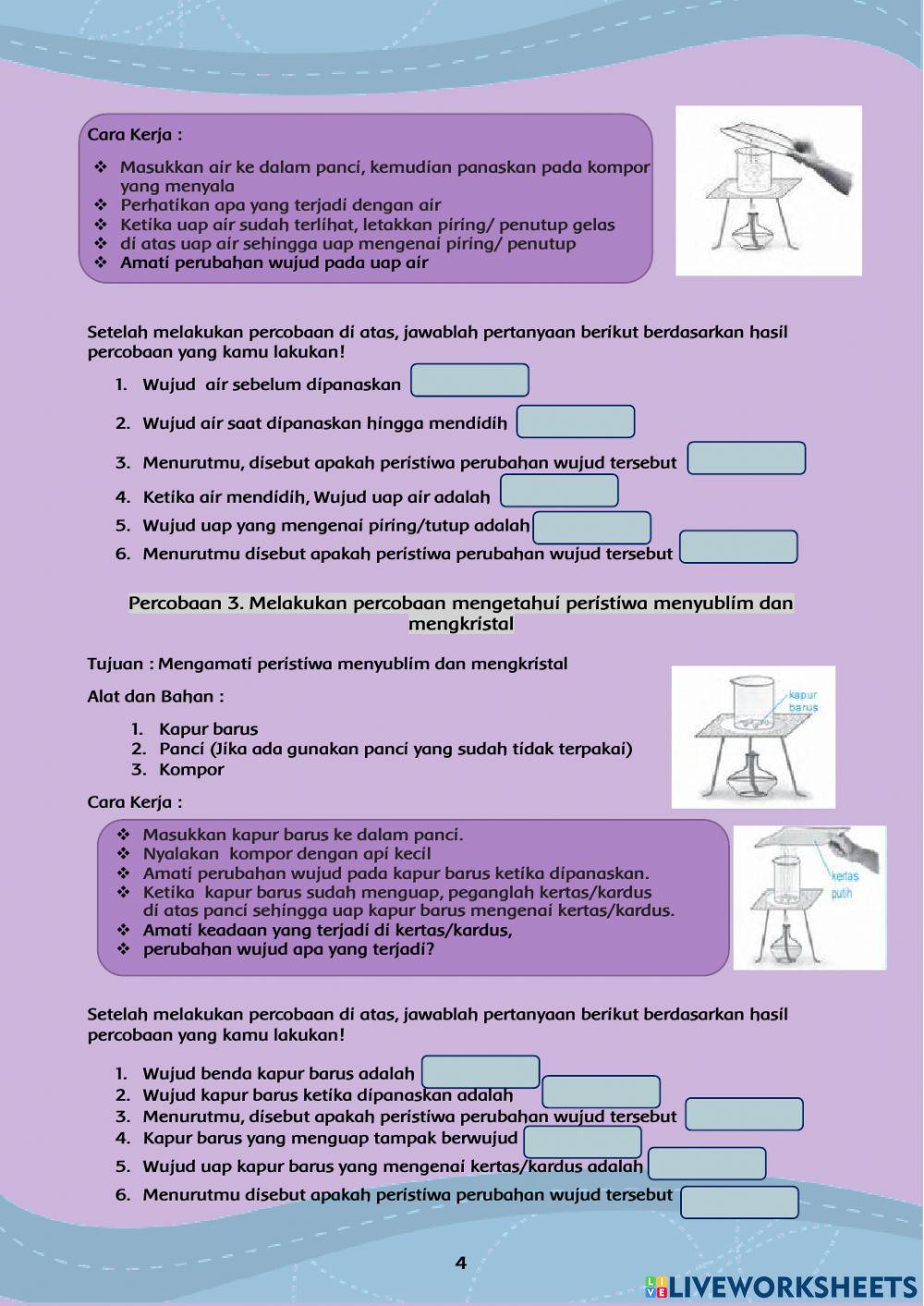 Cara Kerja :

❖ Masukkan air ke dalam panci, kemudian panaskan pada kompor yang menyala
❖ Perhatikan apa yang terjadi dengan air
❖ Ketika uap air sudah terlihat, letakkan piring/ penutup gelas
❖ di atas uap air sehingga uap mengenai piring/ penutup
❖ Amati perubahan wujud pada uap air

Setelah melakukan percobaan di atas, jawablah pertanyaan berikut berdasarkan hasil percobaan yang kamu lakukan!

1. Wujud air sebelum dipanaskan
2. Wujud air saat dipanaskan hingga mendidih
3. Menurutmu, disebut apakah peristiwa perubahan wujud tersebut
4. Ketika air mendidih, Wujud uap air adalah
5. Wujud uap yang mengenai piring/tutup adalah
6. Menurutmu disebut apakah peristiwa perubahan wujud tersebut

Percobaan 3. Melakukan percobaan mengetahui peristiwa menyublim dan mengkristal

Tujuan : Mengamati peristiwa menyublim dan mengkristal

Alat dan Bahan :

1. Kapur barus
2. Panci (Jika ada gunakan panci yang sudah tidak terpakai)
3. Kompor

kapur barus

Cara Kerja :

❖ Masukkan kapur barus ke dalam panci.
❖ Nyalakan kompor dengan api kecil
❖ Amati perubahan wujud pada kapur barus ketika dipanaskan.
❖ Ketika kapur barus sudah menguap, peganglah kertas/kardus di atas panci sehingga uap kapur barus mengenai kertas/kardus.
❖ Amati keadaan yang terjadi di kertas/kardus,
❖ perubahan wujud apa yang terjadi?

kertas putih

Setelah melakukan percobaan di atas, jawablah pertanyaan berikut berdasarkan hasil percobaan yang kamu lakukan!

1. Wujud benda kapur barus adalah
2. Wujud kapur barus ketika dipanaskan adalah
3. Menurutmu, disebut apakah peristiwa perubahan wujud tersebut
4. Kapur barus yang menguap tampak berwujud
5. Wujud uap kapur barus yang mengenai kertas/kardus adalah
6. Menurutmu disebut apakah peristiwa perubahan wujud tersebut

4

LIVEWORKSHEETS