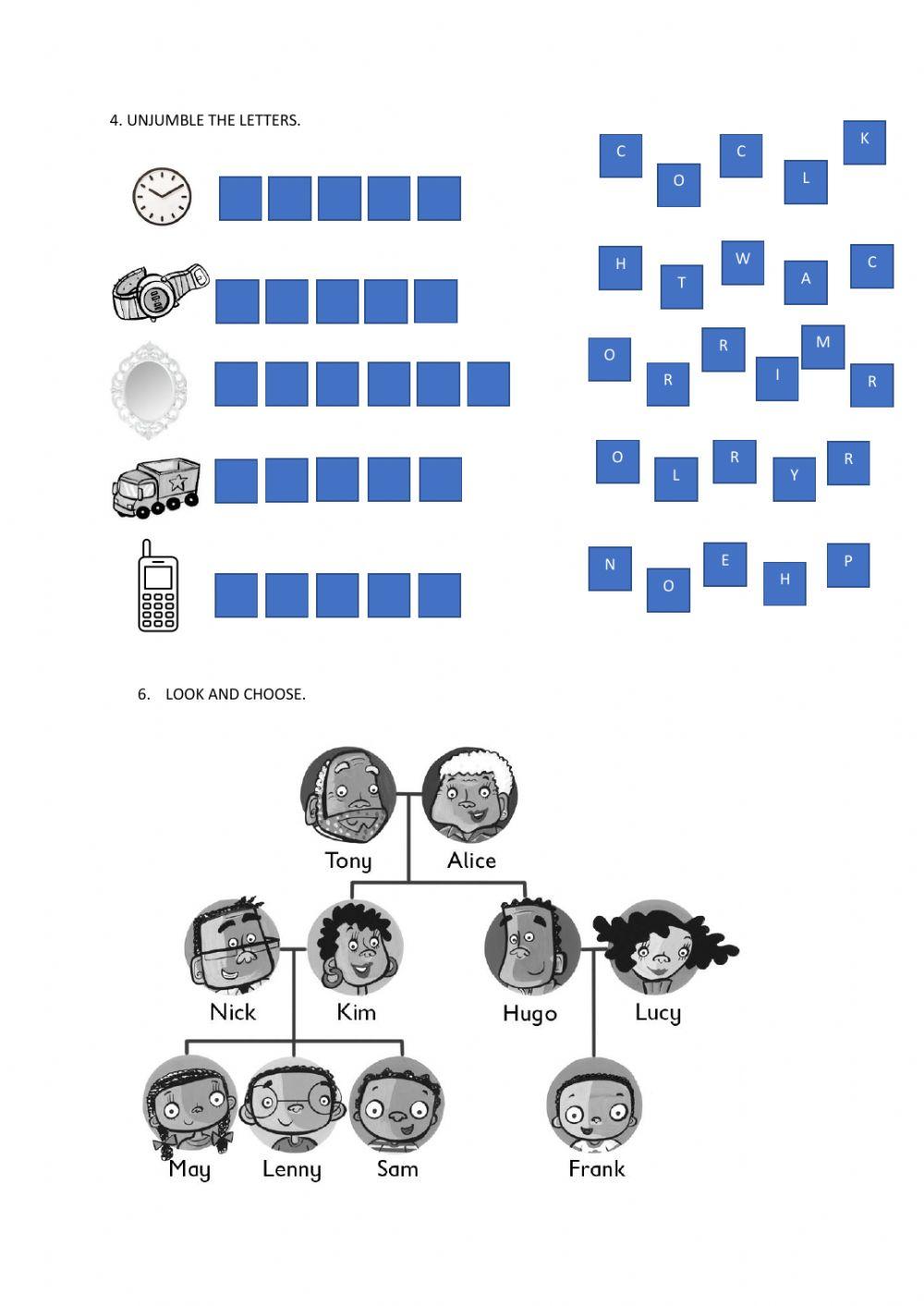 4. UNJUMBLE THE LETTERS.

C O C L K

H T W A C

O R R I M R

O L R Y R

N O E H P

6. LOOK AND CHOOSE.

Tony Alice

Nick Kim Hugo Lucy

May Lenny Sam Frank