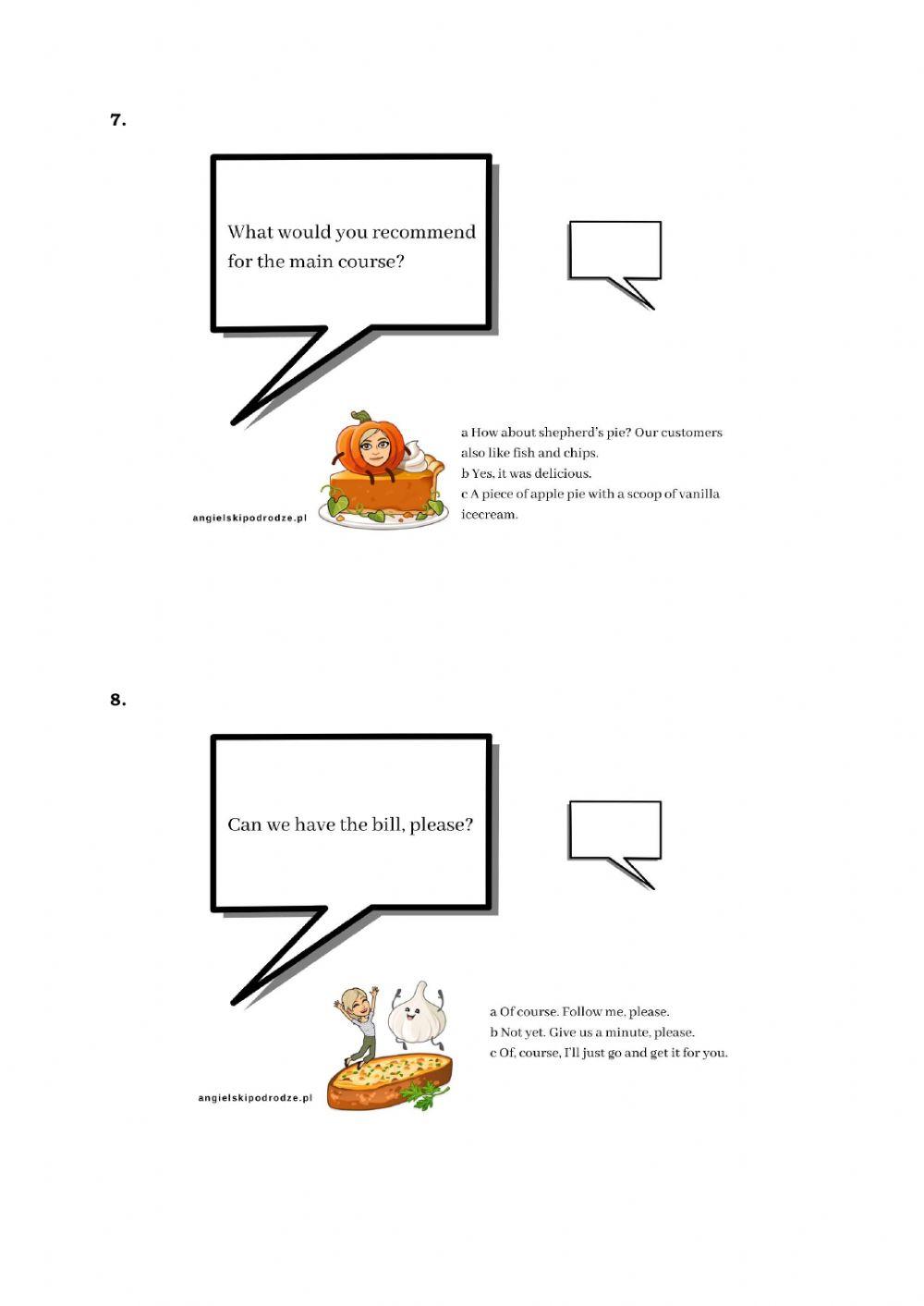 7.

What would you recommend for the main course?

angielskipodrodze.pl

a How about shepherd's pie? Our customers also like fish and chips.
b Yes, it was delicious.
c A piece of apple pie with a scoop of vanilla icecream.

8.

Can we have the bill, please?

angielskipodrodze.pl

a Of course. Follow me, please.
b Not yet. Give us a minute, please.
c Of, course, I'll just go and get it for you.