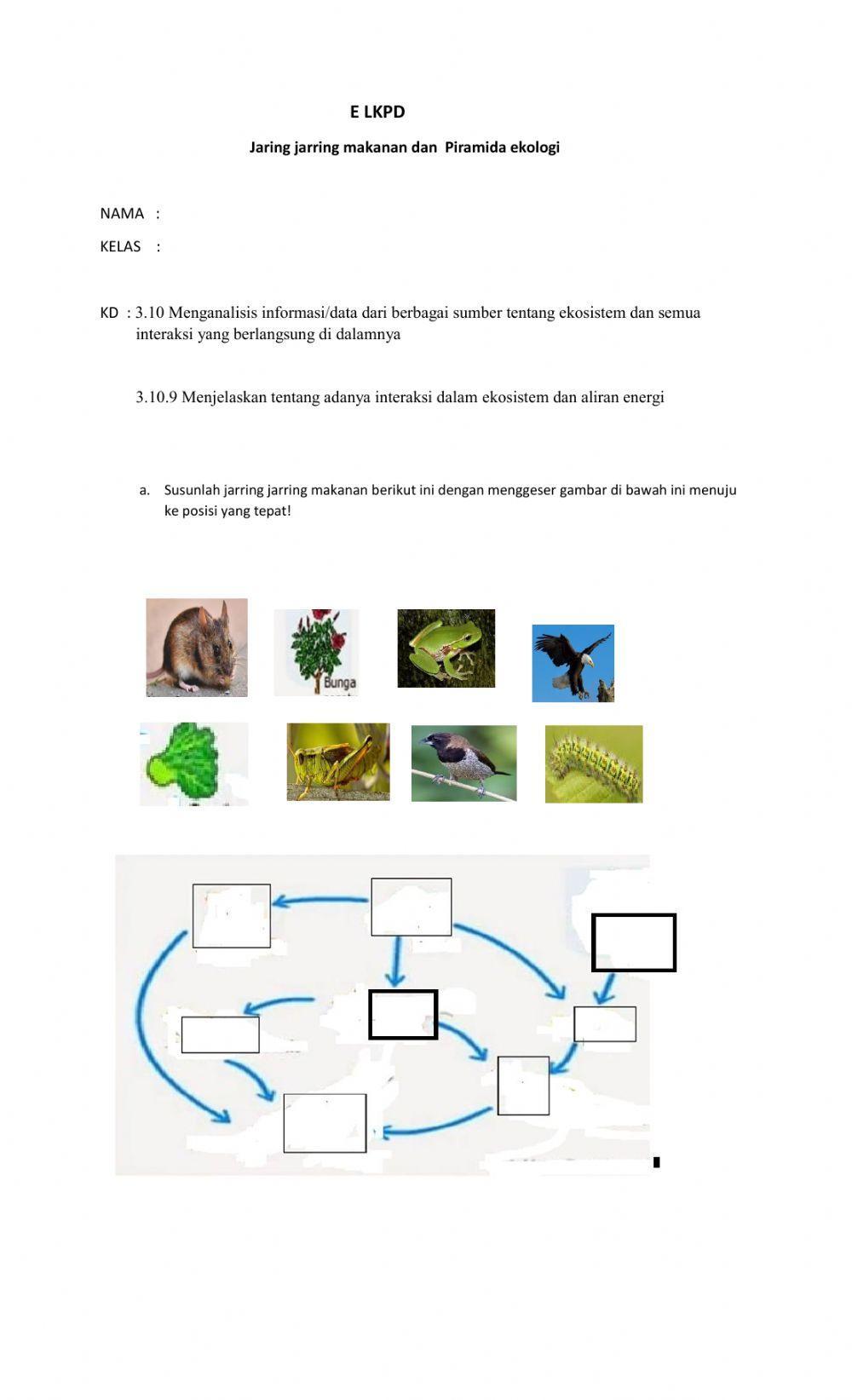 E LKPD

Jaring jarring makanan dan Piramida ekologi

NAMA :

KELAS :

KD : 3.10 Menganalisis informasi/data dari berbagai sumber tentang ekosistem dan semua interaksi yang berlangsung di dalamnya

3.10.9 Menjelaskan tentang adanya interaksi dalam ekosistem dan aliran energi

a. Susunlah jarring jarring makanan berikut ini dengan menggeser gambar di bawah ini menuju ke posisi yang tepat!

Bunga