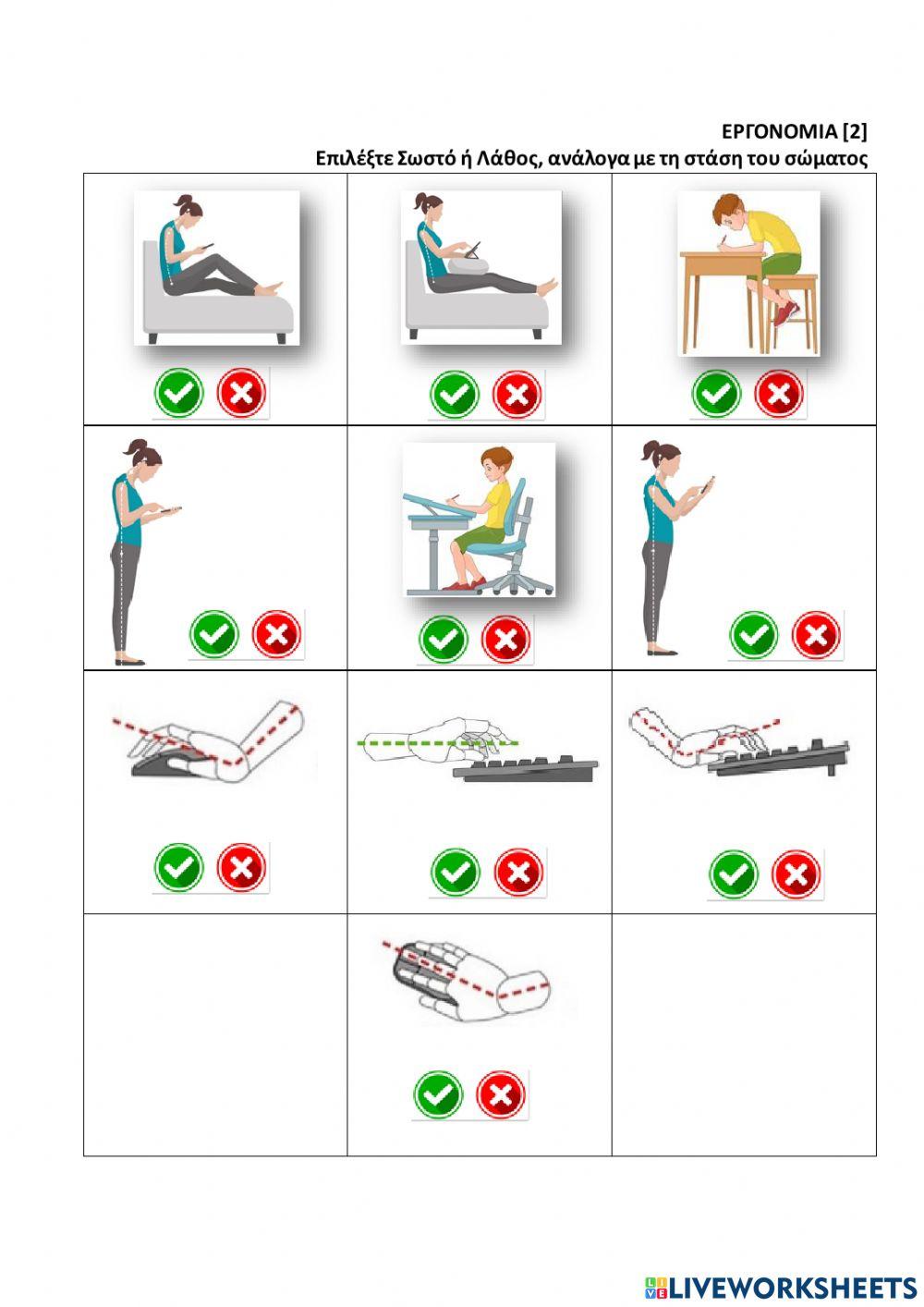 ΕΡΓΟΝΟΜΙΑ [2]
Επιλέξτε Σωστό ή Λάθος, ανάλογα με τη στάση του σώματος

LIVEWORKSHEETS