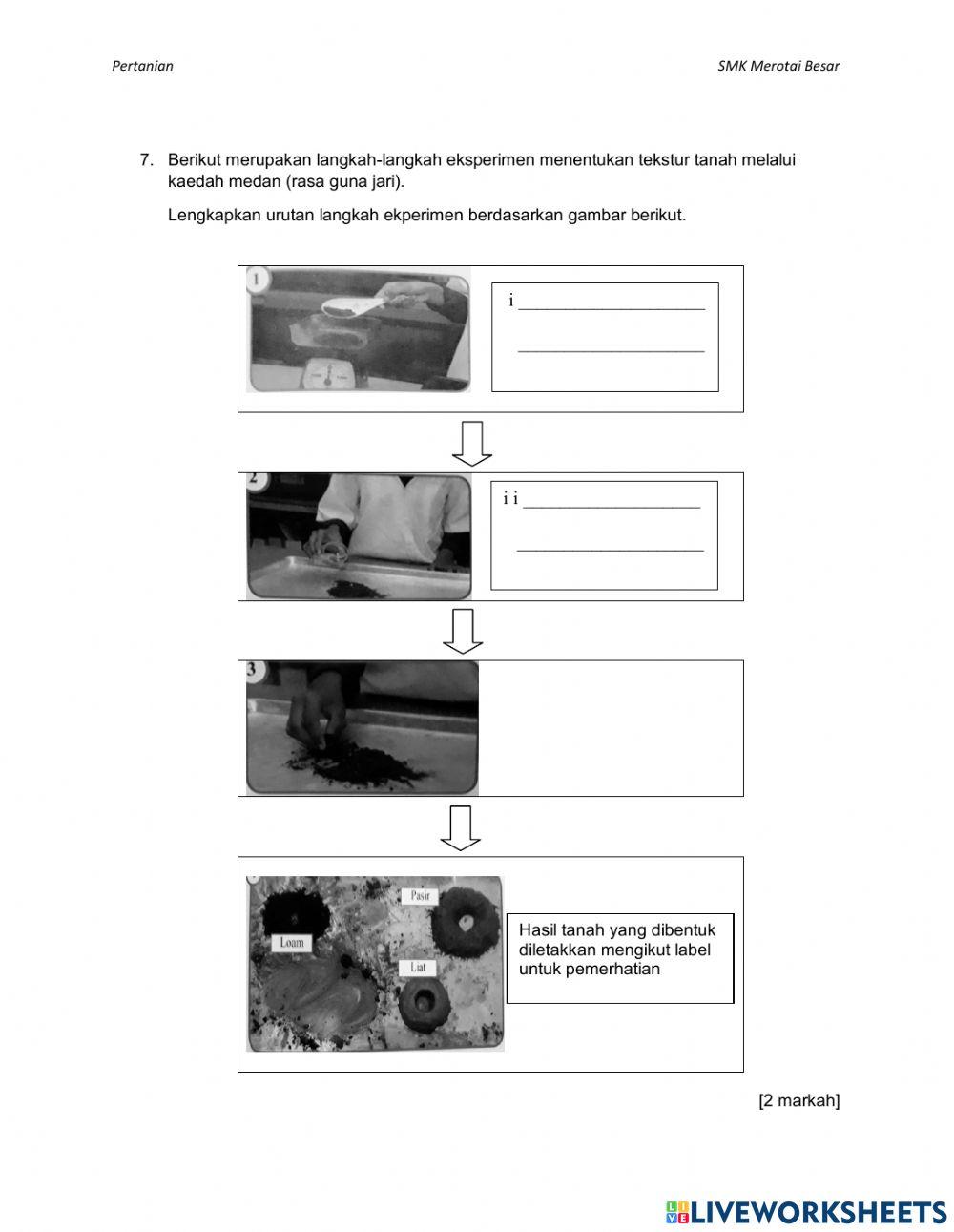 Pertanian

SMK Merotai Besar

7. Berikut merupakan langkah-langkah eksperimen menentukan tekstur tanah melalui kaedah medan (rasa guna jari).

Lengkapkan urutan langkah ekperimen berdasarkan gambar berikut.

1

i ____________________

____________________

2

i i ____________________

____________________

3

Pasir

Loam

Liat

Hasil tanah yang dibentuk diletakkan mengikut label untuk pemerhatian

[2 markah]

LIVEWORKSHEETS