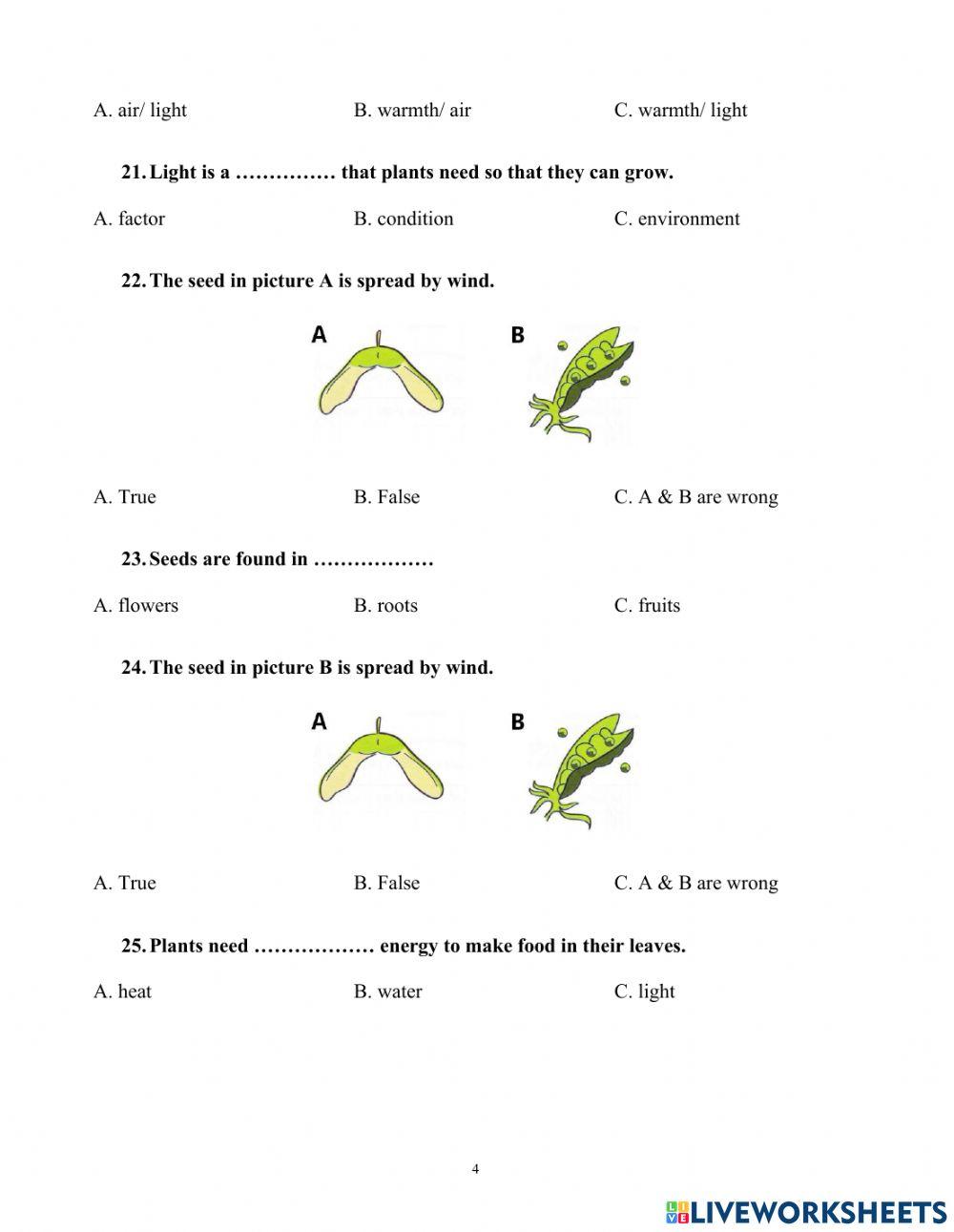 A. air/ light B. warmth/ air C. warmth/ light

21. Light is a …………… that plants need so that they can grow.

A. factor B. condition C. environment

22. The seed in picture A is spread by wind.

A

B

A. True B. False C. A & B are wrong

23. Seeds are found in ………………

A. flowers B. roots C. fruits

24. The seed in picture B is spread by wind.

A

B

A. True B. False C. A & B are wrong

25. Plants need ……………… energy to make food in their leaves.

A. heat B. water C. light

4

LIVEWORKSHEETS