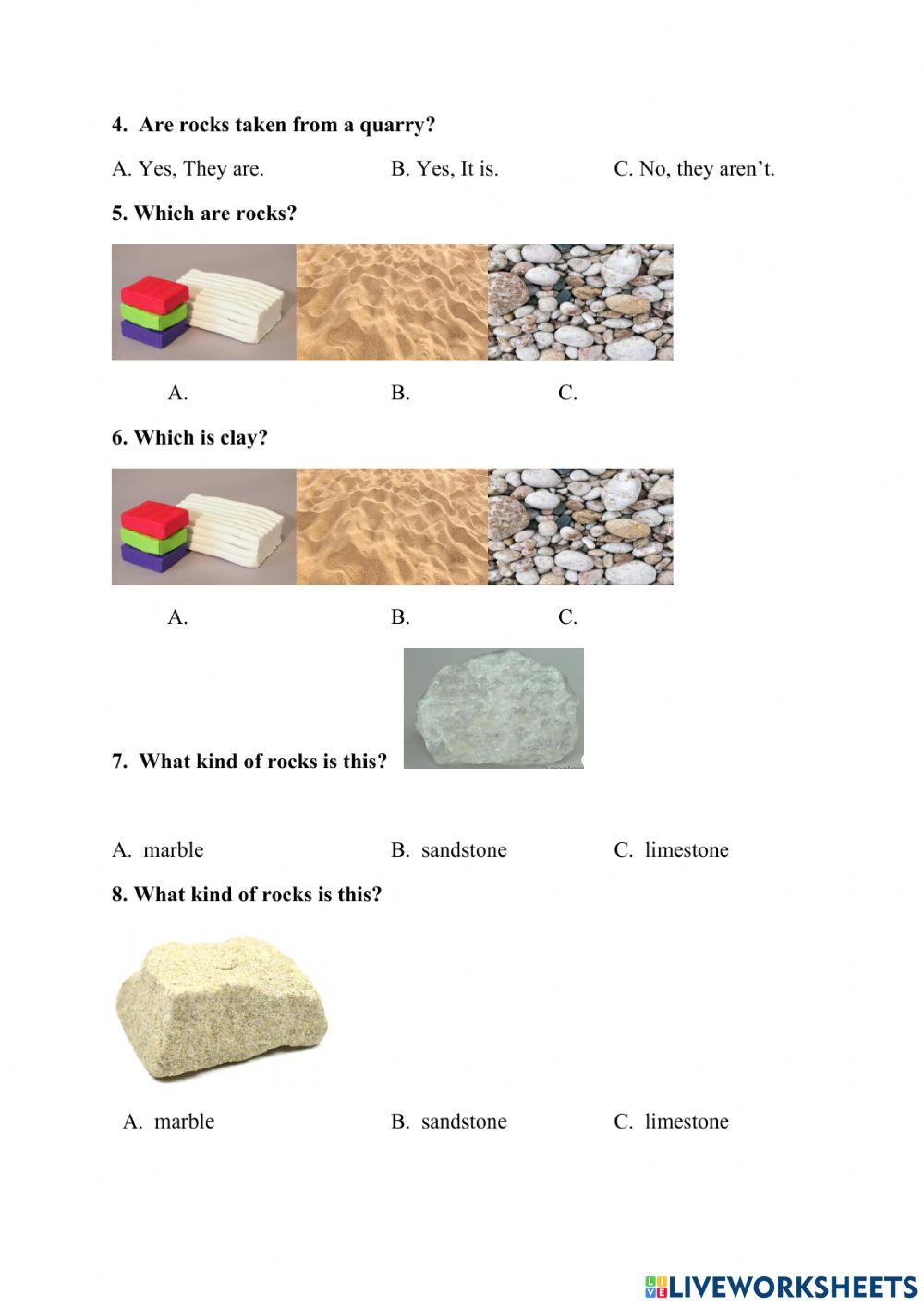 4. Are rocks taken from a quarry?

A. Yes, They are.

B. Yes, It is.

C. No, they aren't.

5. Which are rocks?

A.

B.

C.

6. Which is clay?

A.

B.

C.

7. What kind of rocks is this?

A. marble

B. sandstone

C. limestone

8. What kind of rocks is this?

A. marble

B. sandstone

C. limestone

LIVEWORKSHEETS