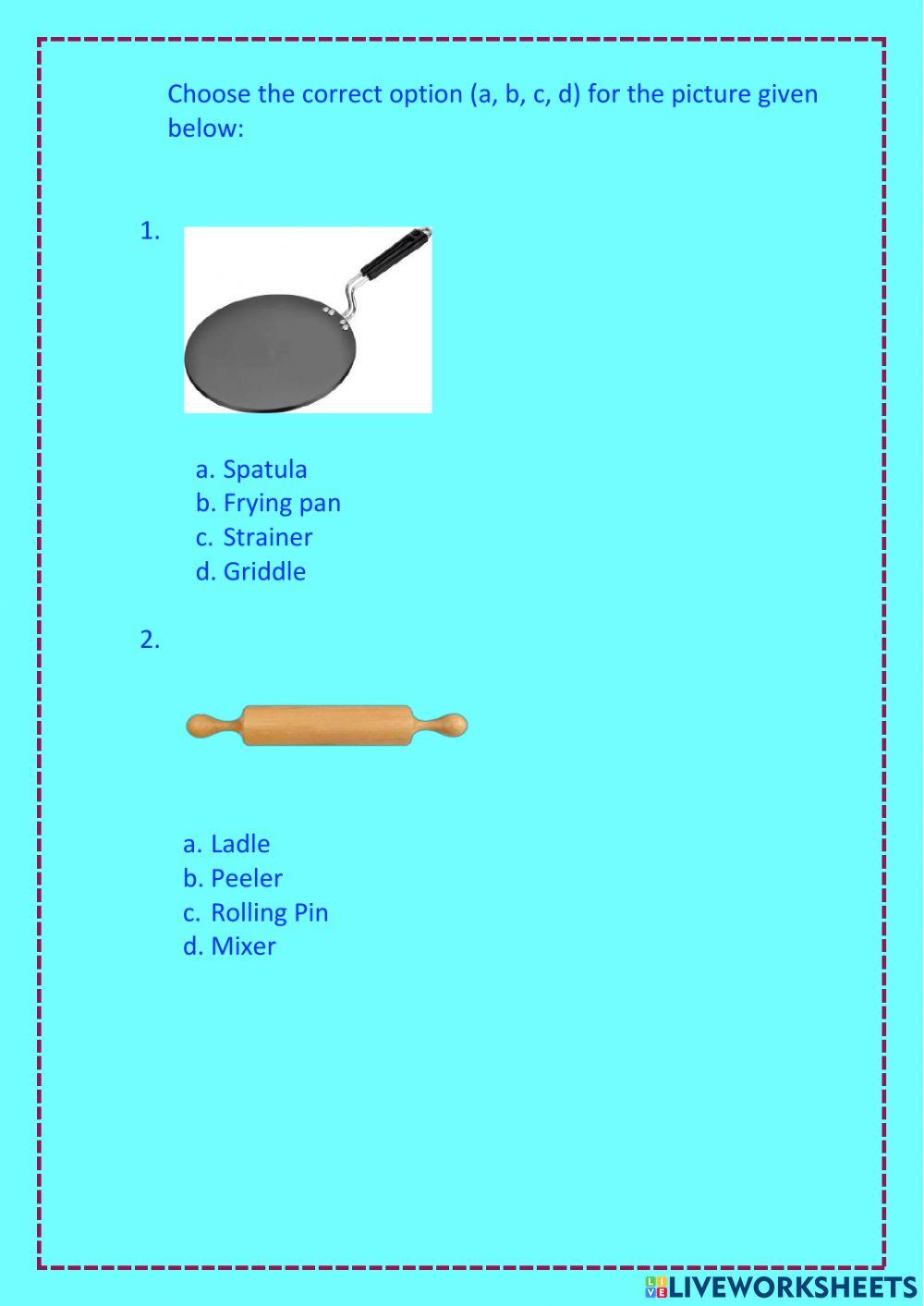 Choose the correct option (a, b, c, d) for the picture given below:

1.

a. Spatula
b. Frying pan
c. Strainer
d. Griddle

2.

a. Ladle
b. Peeler
c. Rolling Pin
d. Mixer

LIVEWORKSHEETS