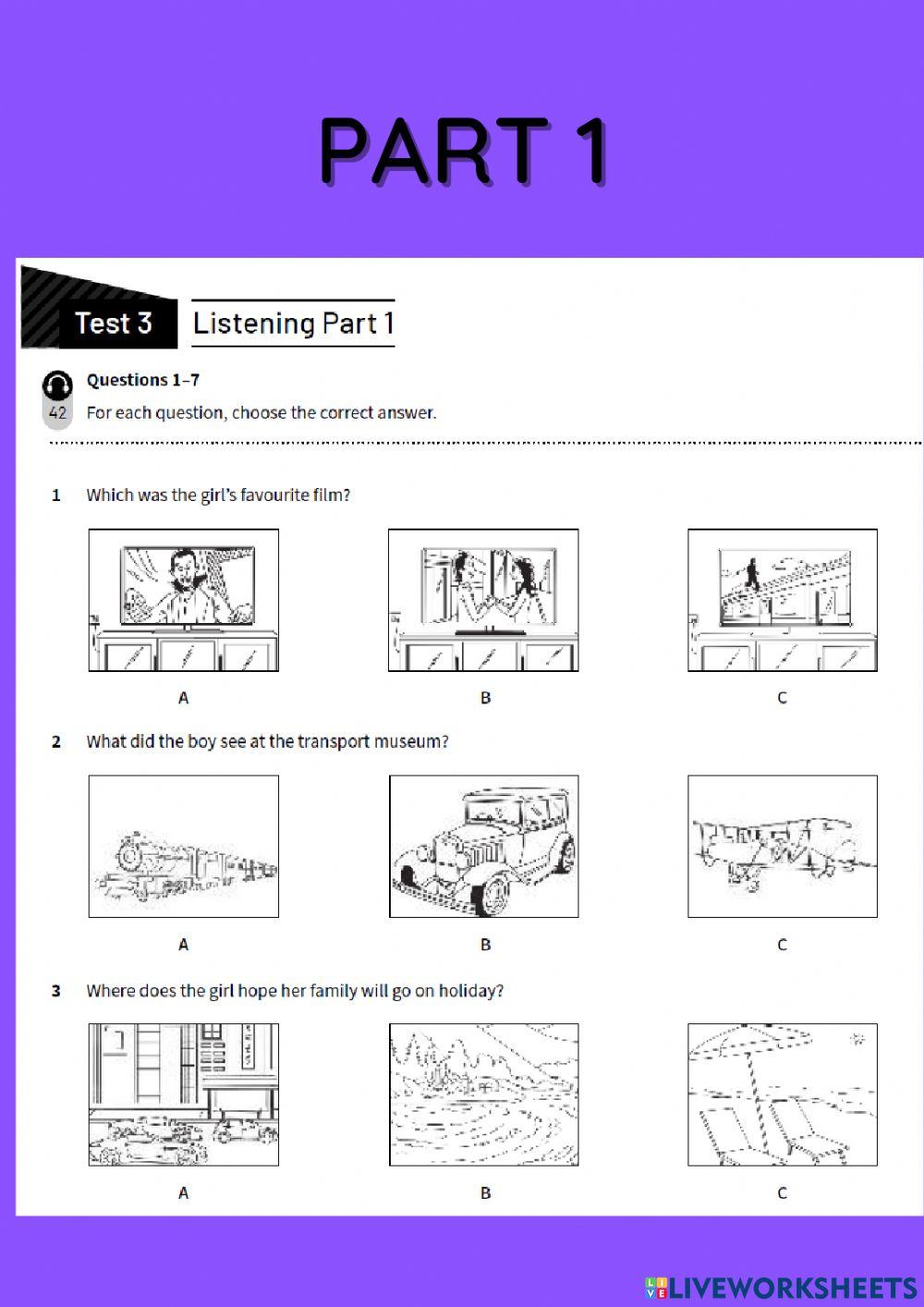 PART 1

Test 3

Listening Part 1

Questions 1–7

42

For each question, choose the correct answer.

1 Which was the girl's favourite film?

A

B

C

2 What did the boy see at the transport museum?

A

B

C

3 Where does the girl hope her family will go on holiday?

A

B

C

LIVEWORKSHEETS