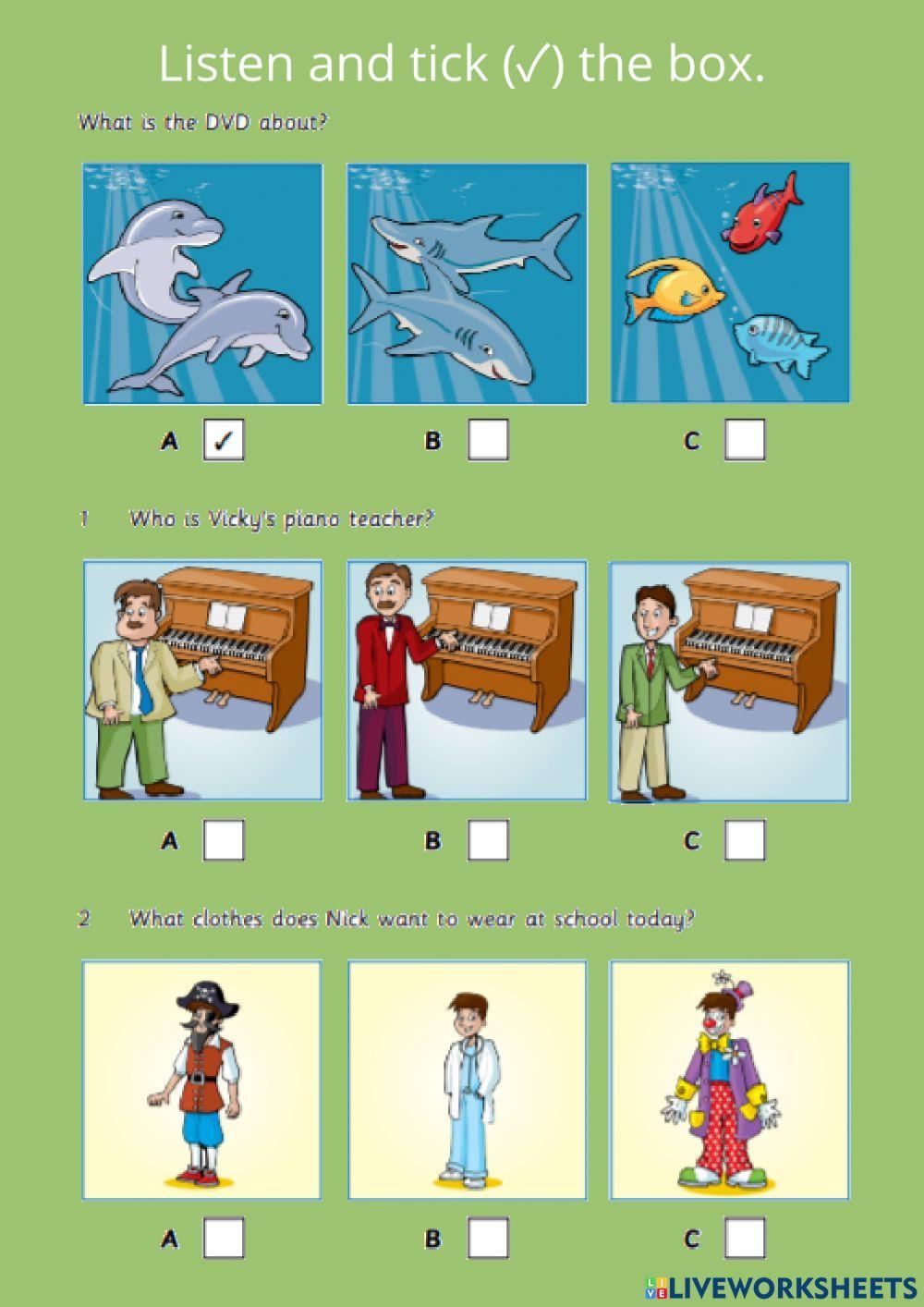 Listen and tick (✓) the box.

What is the DVD about?

A ✓ B C

1 Who is Vicky's piano teacher?

A B C

2 What clothes does Nick want to wear at school today?

A B C

LIVEWORKSHEETS