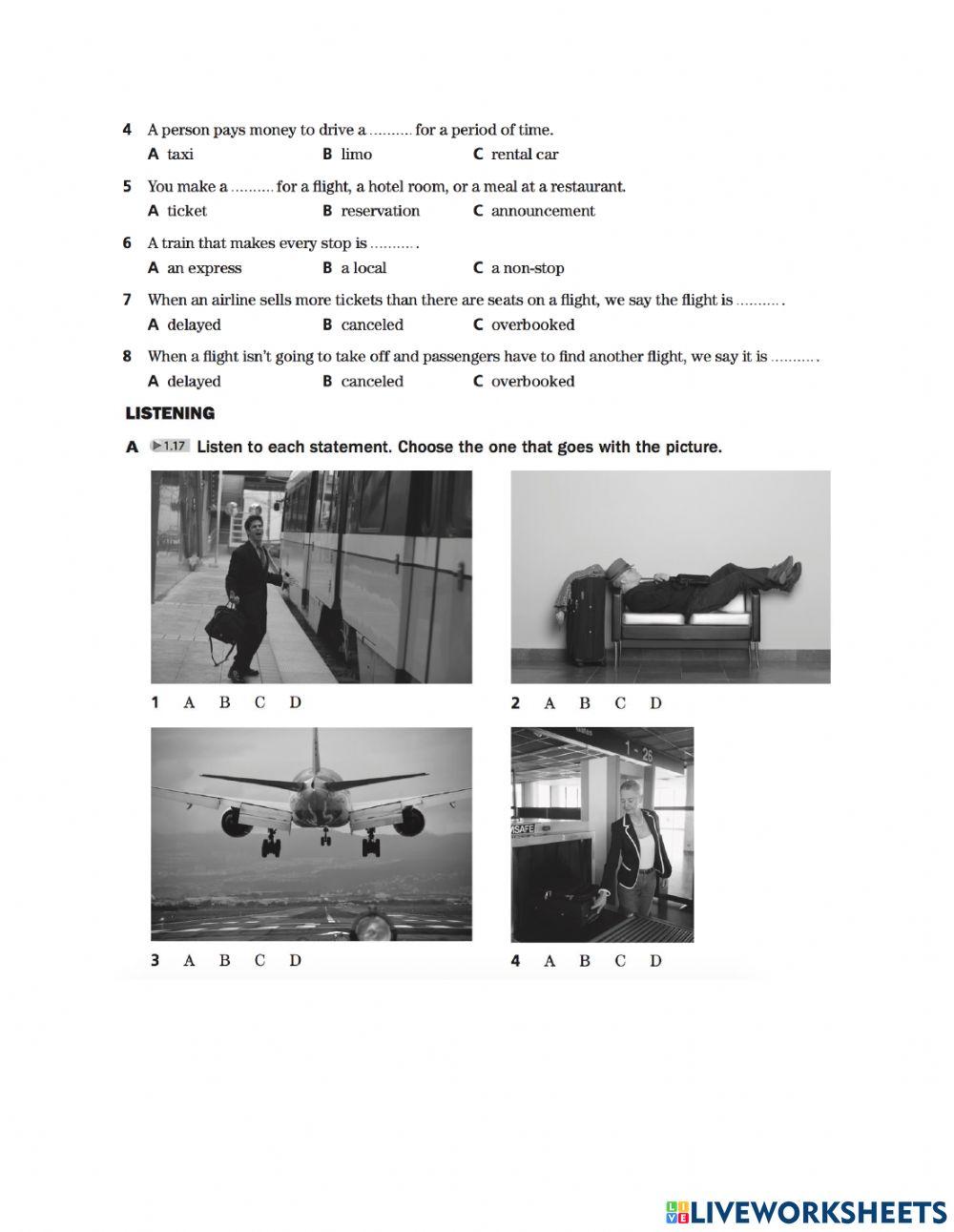 4 A person pays money to drive a .......... for a period of time.
A taxi B limo C rental car

5 You make a .......... for a flight, a hotel room, or a meal at a restaurant.
A ticket B reservation C announcement

6 A train that makes every stop is .......... .
A an express B a local C a non-stop

7 When an airline sells more tickets than there are seats on a flight, we say the flight is .......... .
A delayed B canceled C overbooked

8 When a flight isn't going to take off and passengers have to find another flight, we say it is .......... .
A delayed B canceled C overbooked

LISTENING

A ▶1.17 Listen to each statement. Choose the one that goes with the picture.

1 A B C D

2 A B C D

1 - 26

SAFE

3 A B C D

4 A B C D

LIVEWORKSHEETS