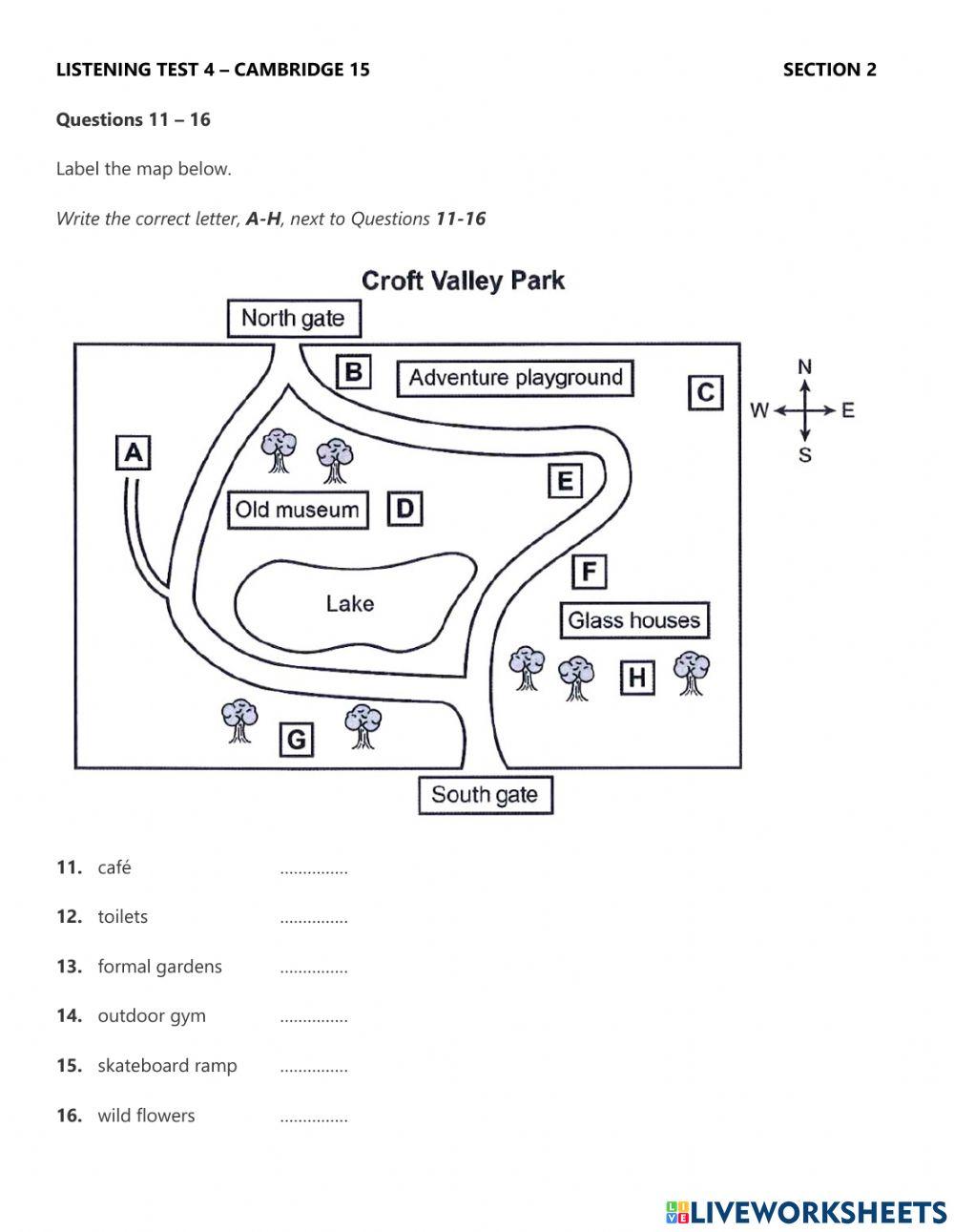 LISTENING TEST 4 – CAMBRIDGE 15 SECTION 2

Questions 11 – 16

Label the map below.

Write the correct letter, A-H, next to Questions 11-16

Croft Valley Park

North gate

B

Adventure playground

C

N
W E
S

A

E

Old museum

D

F

Lake

Glass houses

H

G

South gate

11. café ...............

12. toilets ...............

13. formal gardens ...............

14. outdoor gym ...............

15. skateboard ramp ...............

16. wild flowers ...............

LIVEWORKSHEETS