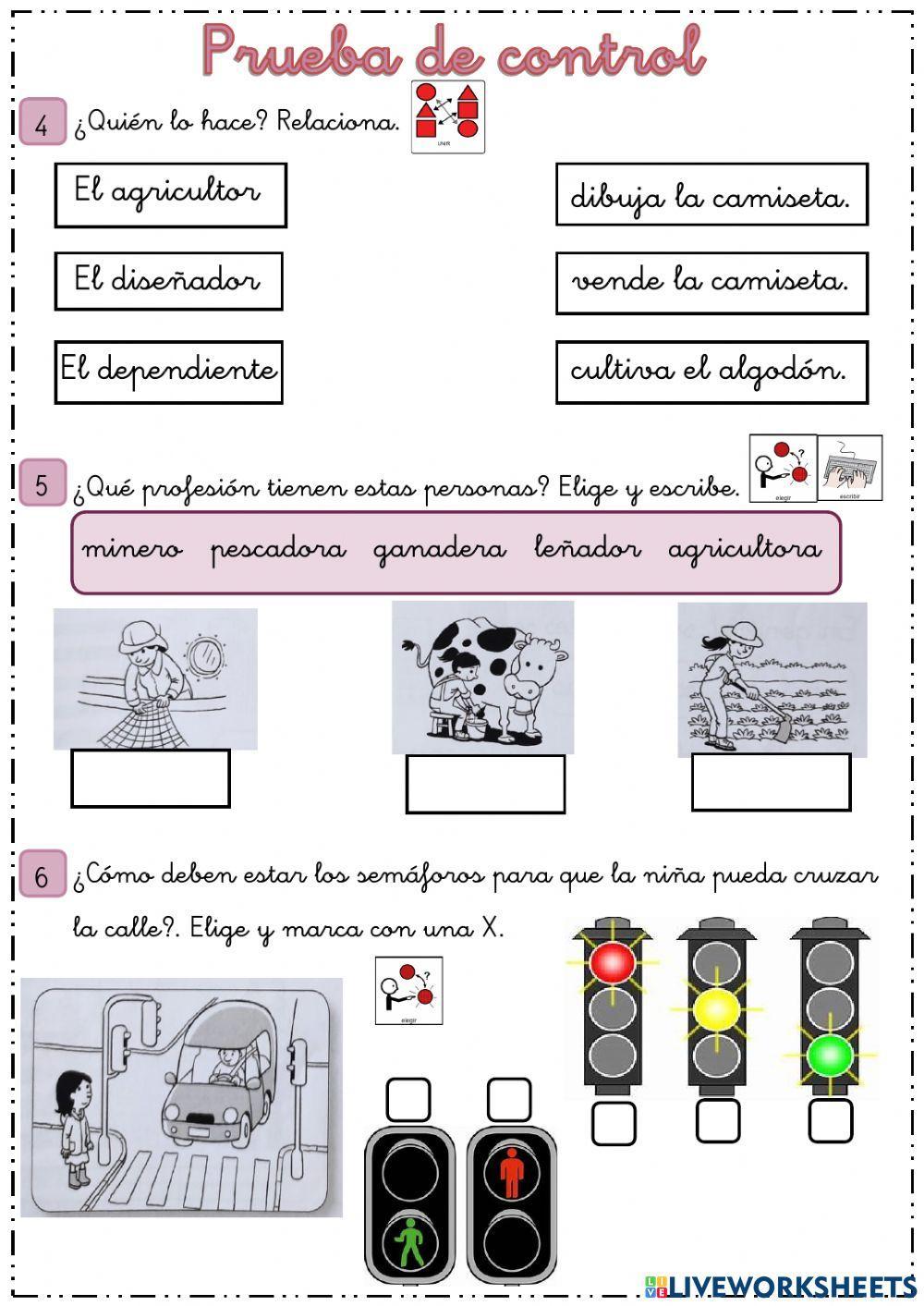 Prueba de control

4 ¿Quién lo hace? Relaciona. UNIR

El agricultor

El diseñador

El dependiente

dibuja la camiseta.

vende la camiseta.

cultiva el algodón.

5 ¿Qué profesión tienen estas personas? Elige y escribe. elegir escribir

minero pescadora ganadera leñador agricultora

6 ¿Cómo deben estar los semáforos para que la niña pueda cruzar la calle?. Elige y marca con una X.

elegir

LIVEWORKSHEETS