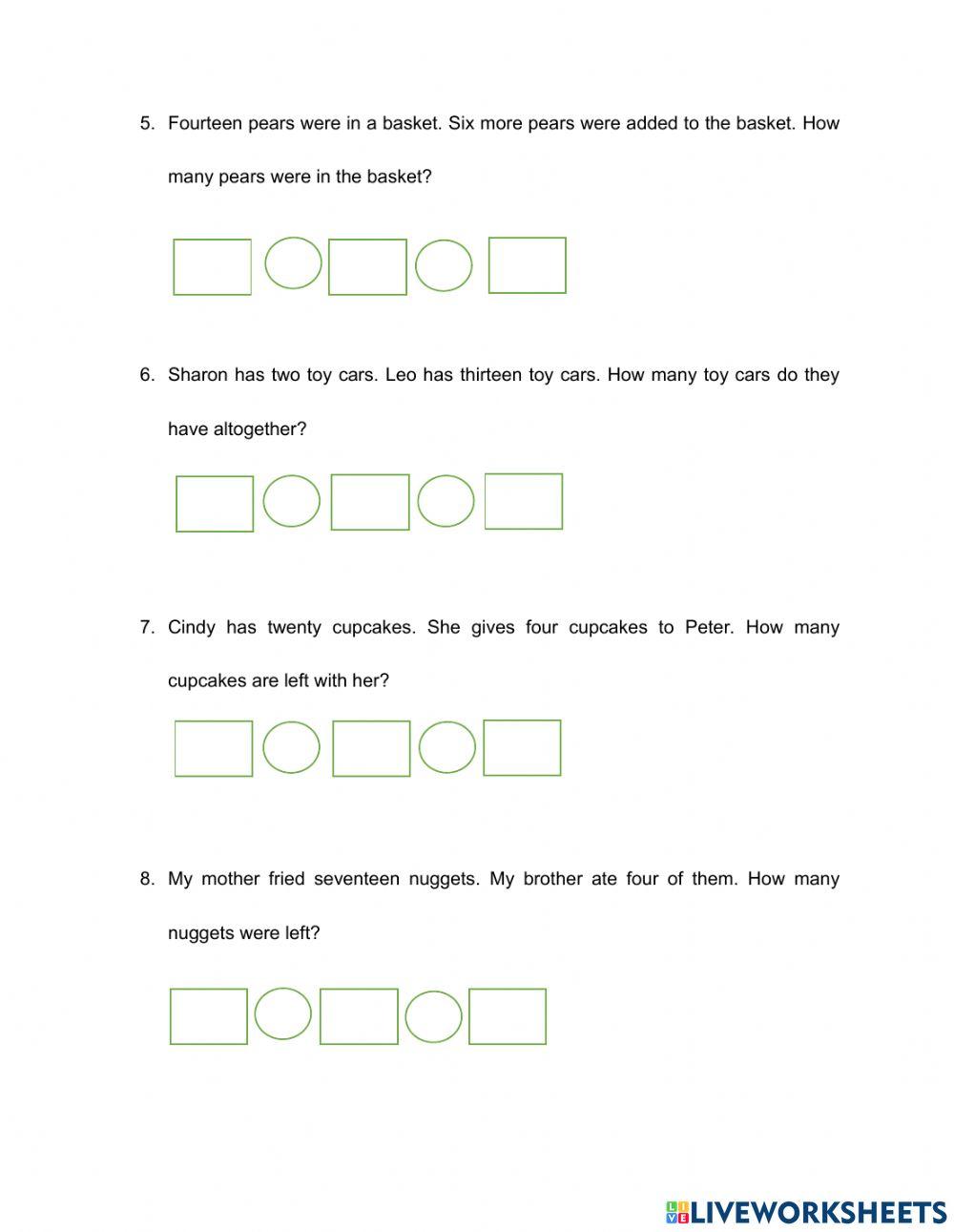 5. Fourteen pears were in a basket. Six more pears were added to the basket. How many pears were in the basket?

6. Sharon has two toy cars. Leo has thirteen toy cars. How many toy cars do they have altogether?

7. Cindy has twenty cupcakes. She gives four cupcakes to Peter. How many cupcakes are left with her?

8. My mother fried seventeen nuggets. My brother ate four of them. How many nuggets were left?

LIVEWORKSHEETS