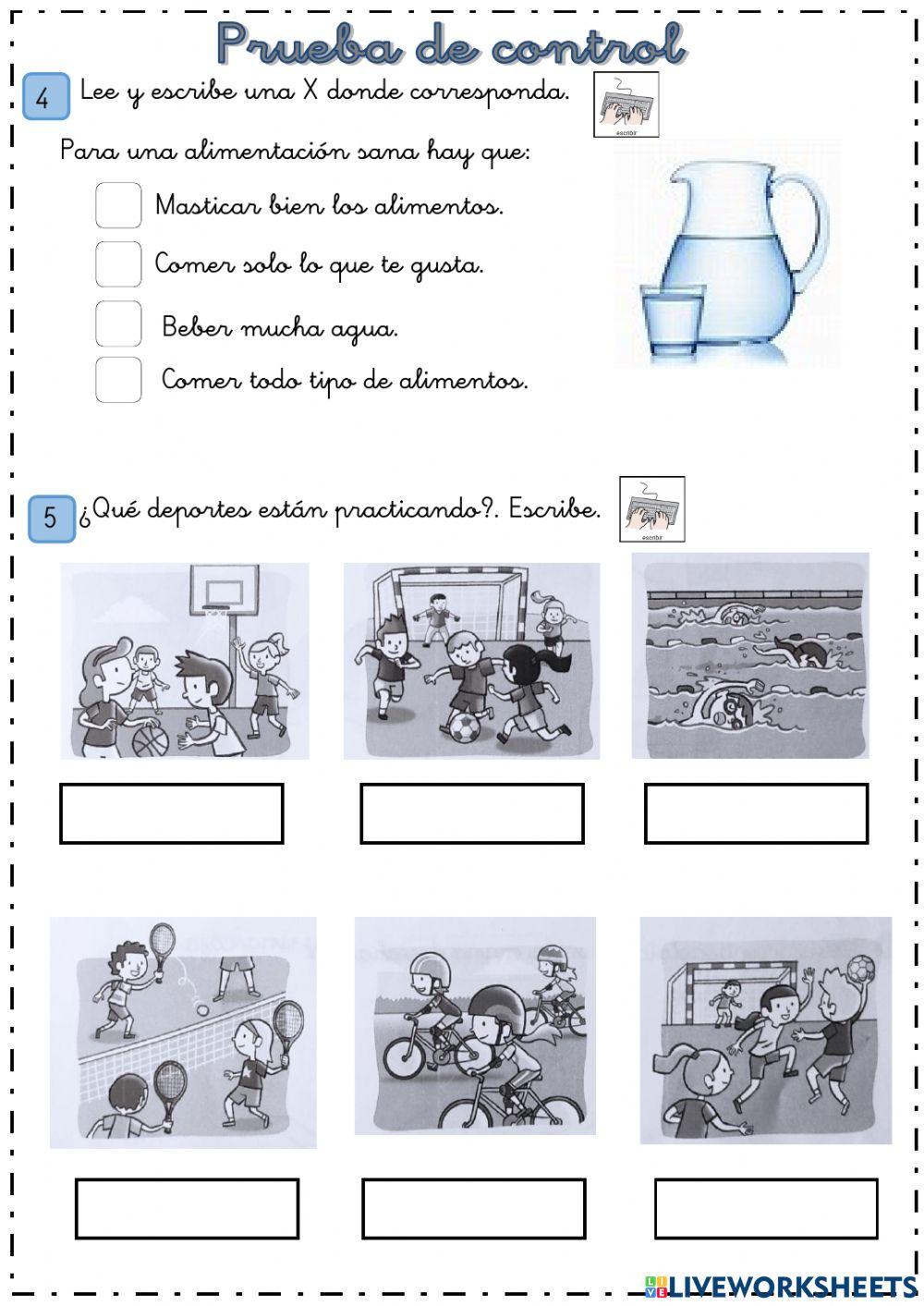 Prueba de control

4 Lee y escribe una X donde corresponda.

escribir

Para una alimentación sana hay que:

Masticar bien los alimentos.

Comer solo lo que te gusta.

Beber mucha agua.

Comer todo tipo de alimentos.

5 ¿Qué deportes están practicando?. Escribe.

escribir

LIVEWORKSHEETS