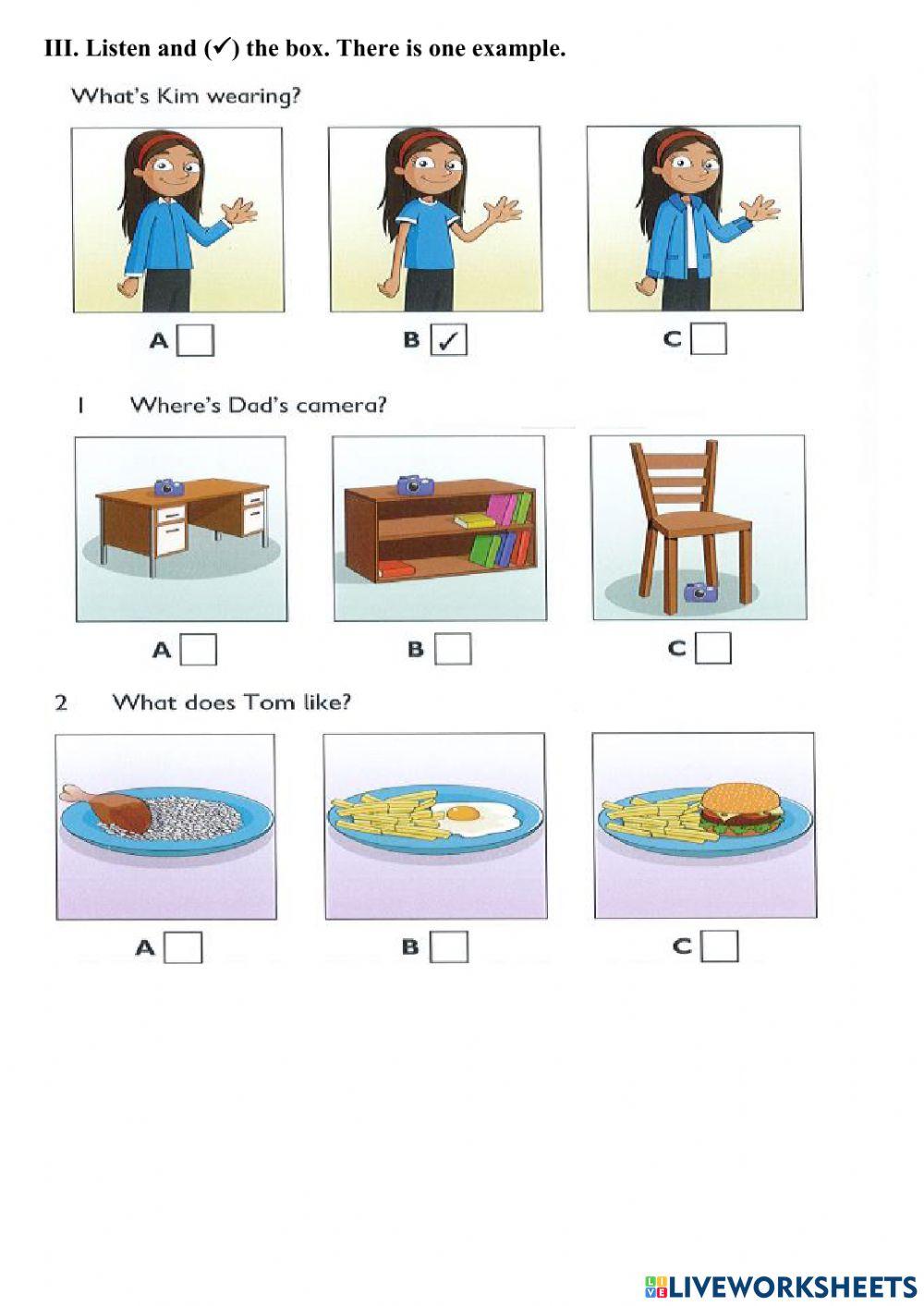 III. Listen and (✓) the box. There is one example.

What's Kim wearing?

A ☐ B ☑ C ☐

1 Where's Dad's camera?

A ☐ B ☐ C ☐

2 What does Tom like?

A ☐ B ☐ C ☐

LIVEWORKSHEETS