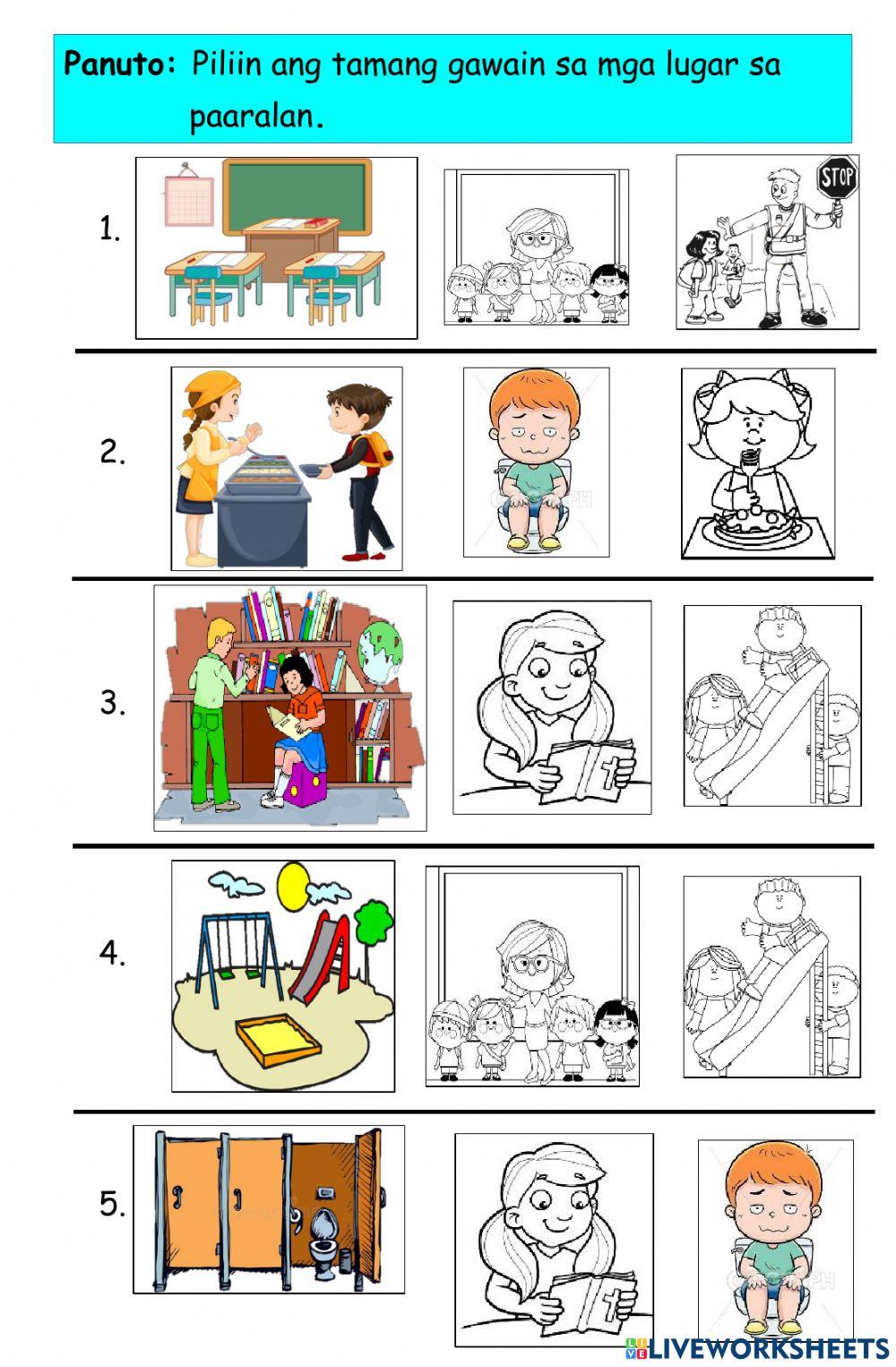 Panuto: Piliin ang tamang gawain sa mga lugar sa paaralan.

1.

STOP

2.

3.

4.

5.

LIVEWORKSHEETS