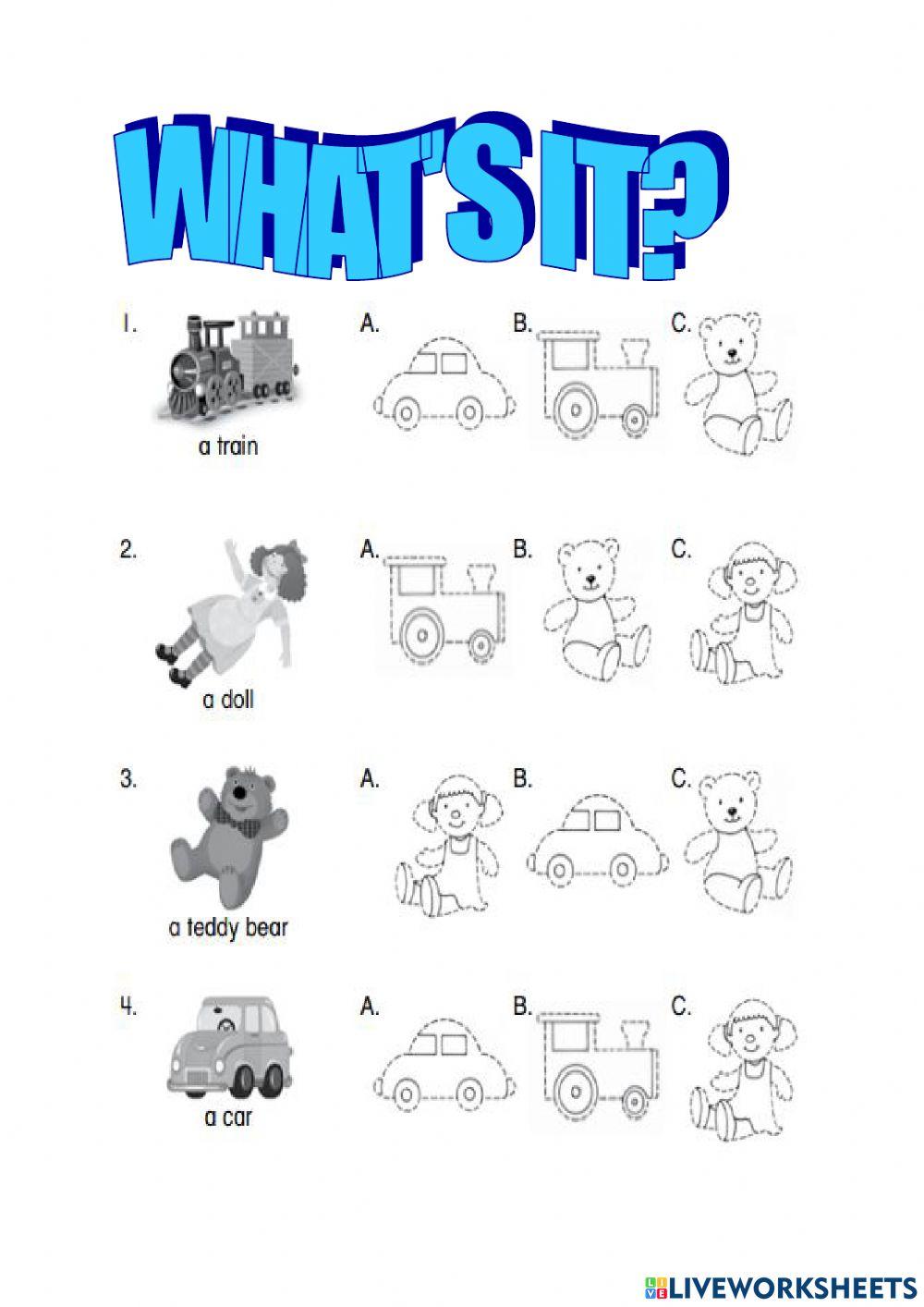 WHAT'S IT?

1. a train A. B. C.

2. a doll A. B. C.

3. a teddy bear A. B. C.

4. a car A. B. C.

LIVEWORKSHEETS