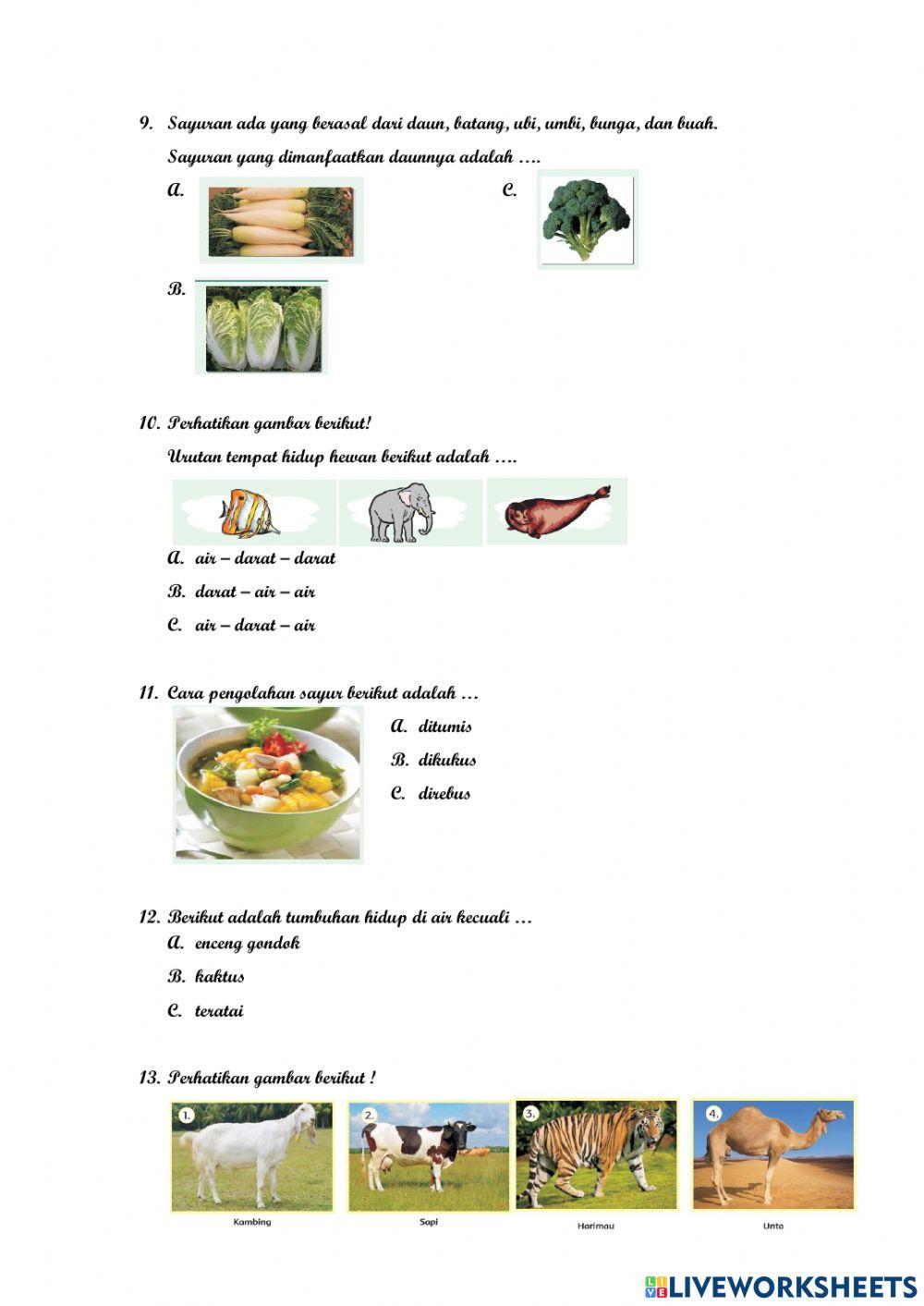 9. Sayuran ada yang berasal dari daun, batang, ubi, umbi, bunga, dan buah.

Sayuran yang dimanfaatkan daunnya adalah ….

A.

C.

B.

10. Perhatikan gambar berikut!

Urutan tempat hidup hewan berikut adalah ….

A. air – darat – darat

B. darat – air – air

C. air – darat – air

11. Cara pengolahan sayur berikut adalah …

A. ditumis

B. dikukus

C. direbus

12. Berikut adalah tumbuhan hidup di air kecuali …

A. enceng gondok

B. kaktus

C. teratai

13. Perhatikan gambar berikut !

1. Kambing

2. Sapi

3. Harimau

4. Unta

LIVEWORKSHEETS