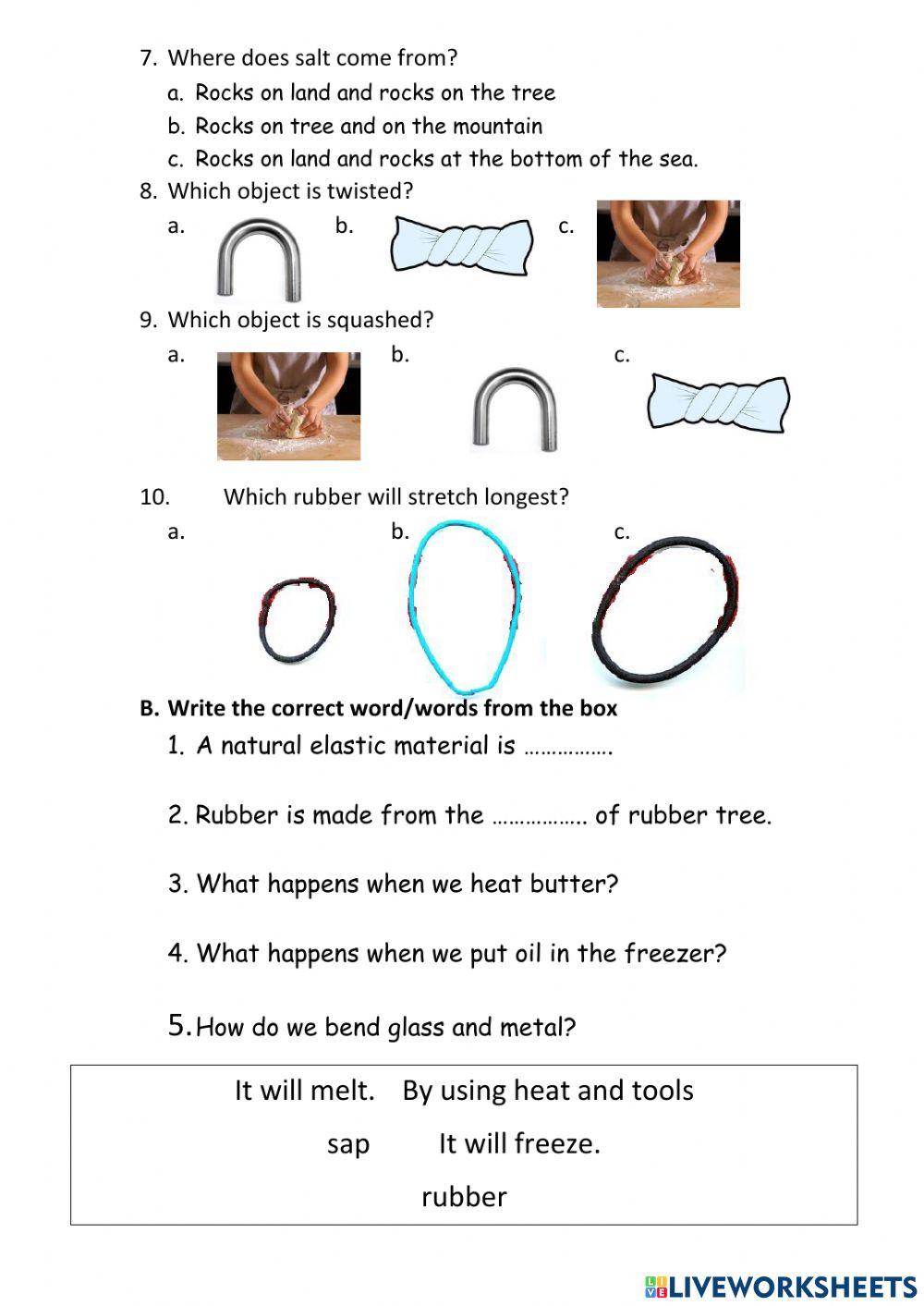 7. Where does salt come from?

a. Rocks on land and rocks on the tree

b. Rocks on tree and on the mountain

c. Rocks on land and rocks at the bottom of the sea.

8. Which object is twisted?

a. b. c.

9. Which object is squashed?

a. b. c.

10. Which rubber will stretch longest?

a. b. c.

B. Write the correct word/words from the box

1. A natural elastic material is …………….

2. Rubber is made from the …………….. of rubber tree.

3. What happens when we heat butter?

4. What happens when we put oil in the freezer?

5. How do we bend glass and metal?

It will melt. By using heat and tools

sap It will freeze.

rubber

LIVEWORKSHEETS