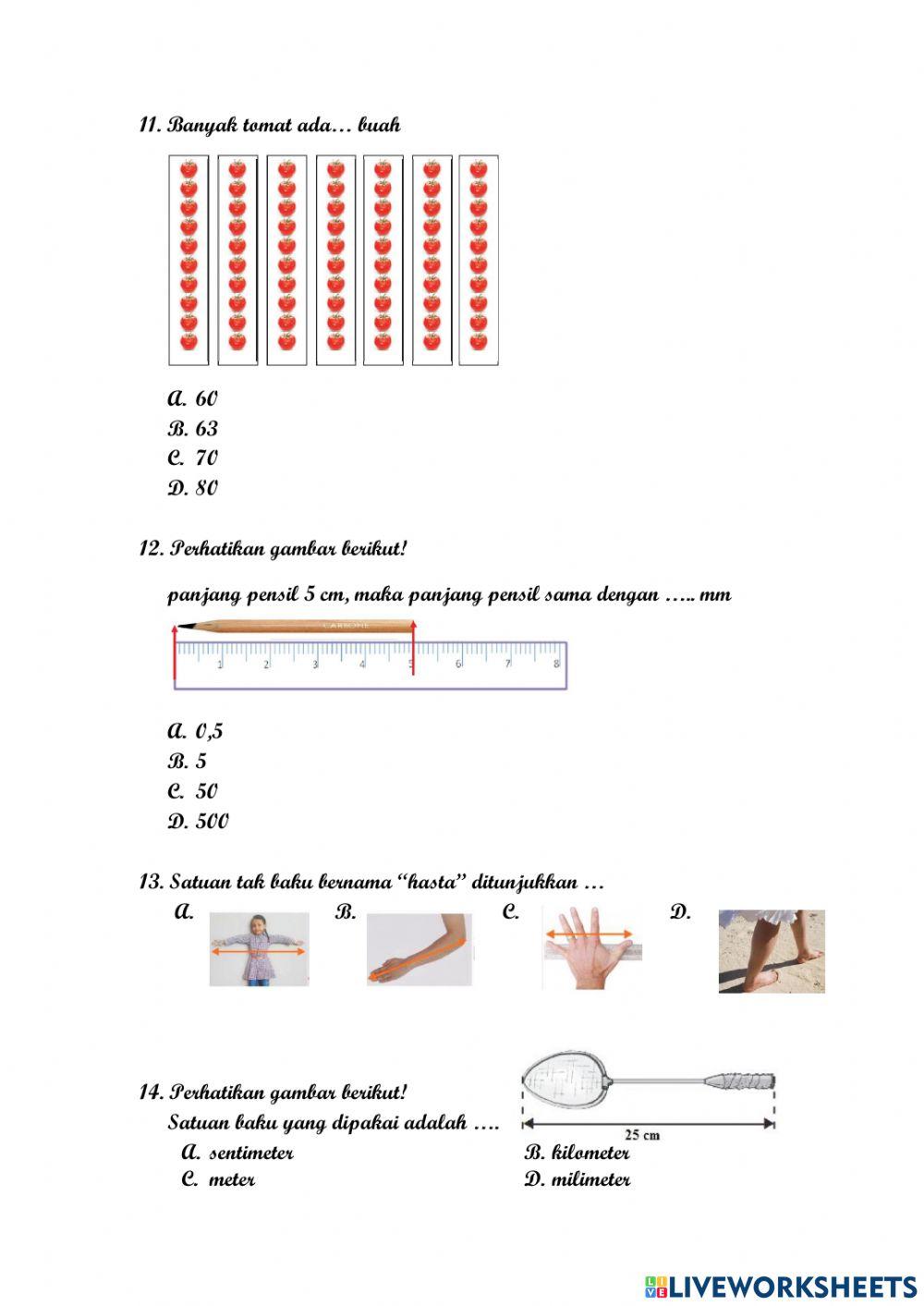 11. Banyak tomat ada… buah

A. 60
B. 63
C. 70
D. 80

12. Perhatikan gambar berikut!

panjang pensil 5 cm, maka panjang pensil sama dengan ….. mm

CARBONE

1 2 3 4 5 6 7 8

A. 0,5
B. 5
C. 50
D. 500

13. Satuan tak baku bernama "hasta" ditunjukkan …

A.
B.
C.
D.

14. Perhatikan gambar berikut!
Satuan baku yang dipakai adalah ….

25 cm

A. sentimeter
B. kilometer
C. meter
D. milimeter

LIVEWORKSHEETS