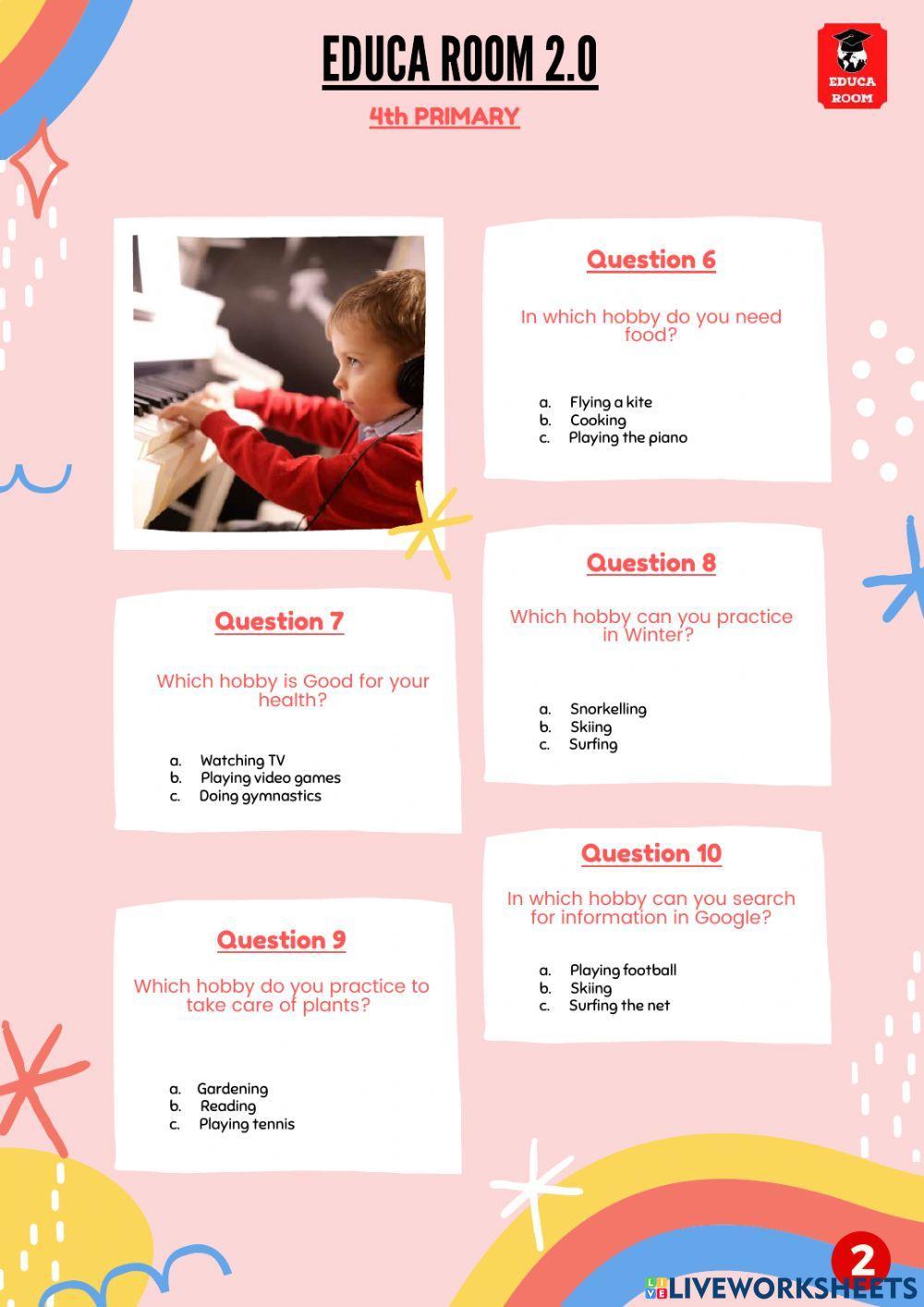 EDUCA ROOM 2.0

EDUCA ROOM

4th PRIMARY

Question 6

In which hobby do you need food?

a. Flying a kite
b. Cooking
c. Playing the piano

Question 7

Which hobby is Good for your health?

a. Watching TV
b. Playing video games
c. Doing gymnastics

Question 8

Which hobby can you practice in Winter?

a. Snorkelling
b. Skiing
c. Surfing

Question 9

Which hobby do you practice to take care of plants?

a. Gardening
b. Reading
c. Playing tennis

Question 10

In which hobby can you search for information in Google?

a. Playing football
b. Skiing
c. Surfing the net

2

LIVEWORKSHEETS