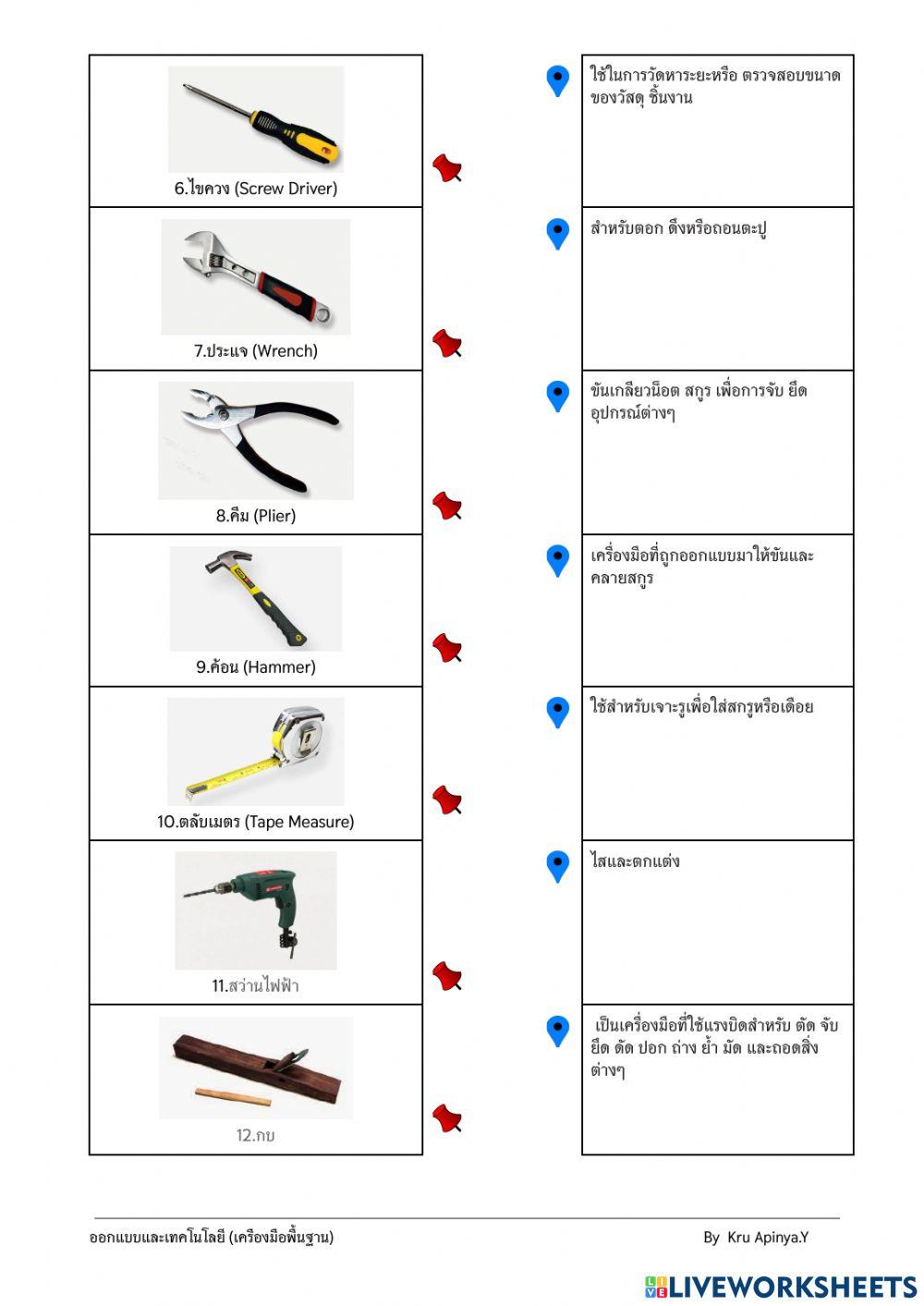 6.ไขควง (Screw Driver)

7.ประแจ (Wrench)

8.คีม (Plier)

9.ค้อน (Hammer)

10.ตลับเมตร (Tape Measure)

11.สว่านไฟฟ้า

12.กบ

ใช้ในการวัดหาระยะหรือ ตรวจสอบขนาดของวัสดุ ชิ้นงาน

สำหรับตอก ดึงหรือถอนตะปู

ขันเกลียวน็อต สกรู เพื่อการจับ ยึด อุปกรณ์ต่างๆ

เครื่องมือที่ถูกออกแบบมาให้ขันและคลายสกรู

ใช้สำหรับเจาะรูเพื่อใส่สกรูหรือเดือย

ไสและตกแต่ง

เป็นเครื่องมือที่ใช้แรงบิดสำหรับ ตัด จับ ยึด ดัด ปอก ถ่าง ย้ำ มัด และถอดสิ่งต่างๆ

ออกแบบและเทคโนโลยี (เครื่องมือพื้นฐาน)

By Kru Apinya.Y

LIVEWORKSHEETS