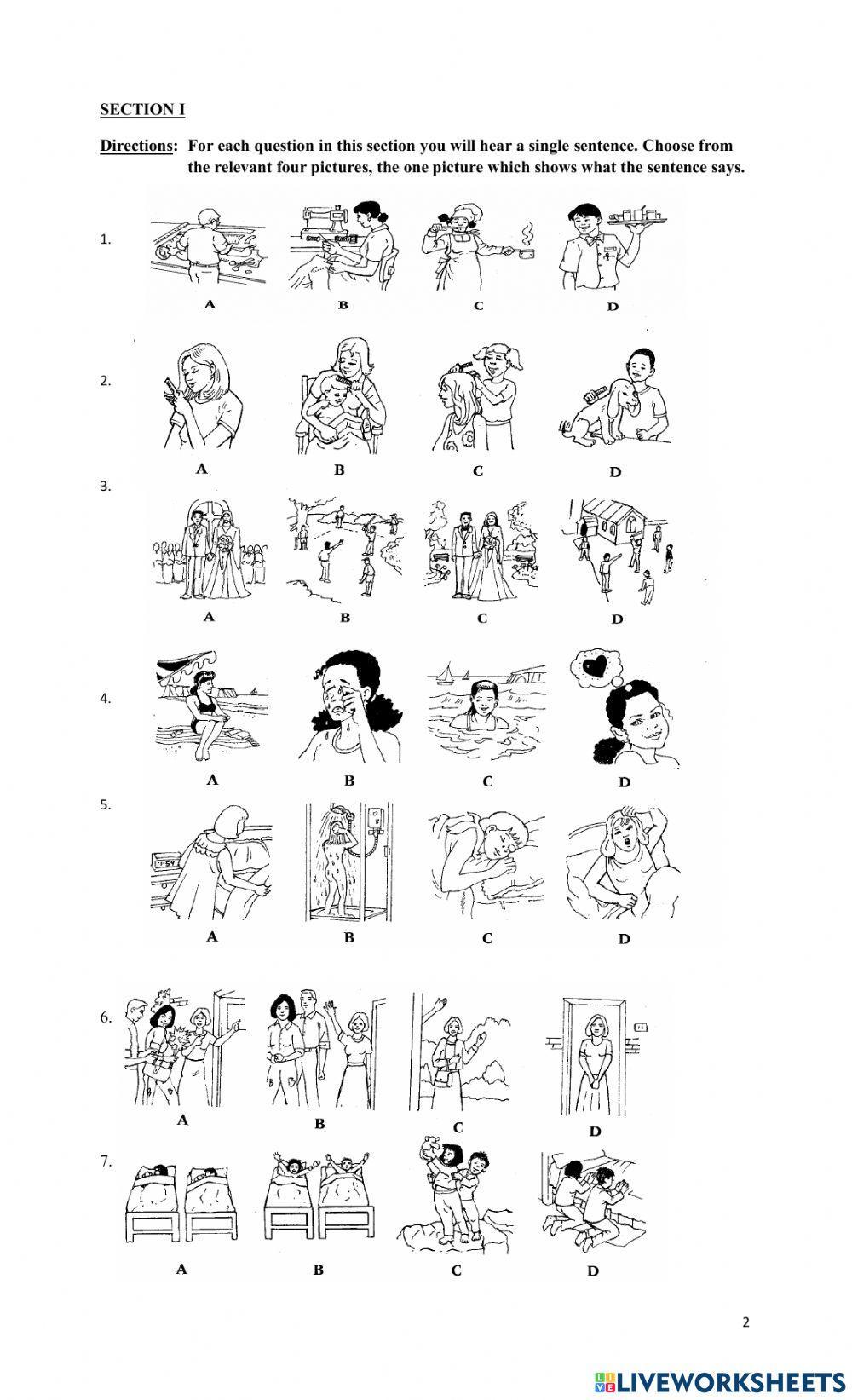 SECTION I

Directions: For each question in this section you will hear a single sentence. Choose from the relevant four pictures, the one picture which shows what the sentence says.

1.
A B C D

2.
A B C D

3.
A B C D

4.
A B C D

5.
11:59
A B C D

6.
A B C D

7.
A B C D

2

LIVEWORKSHEETS