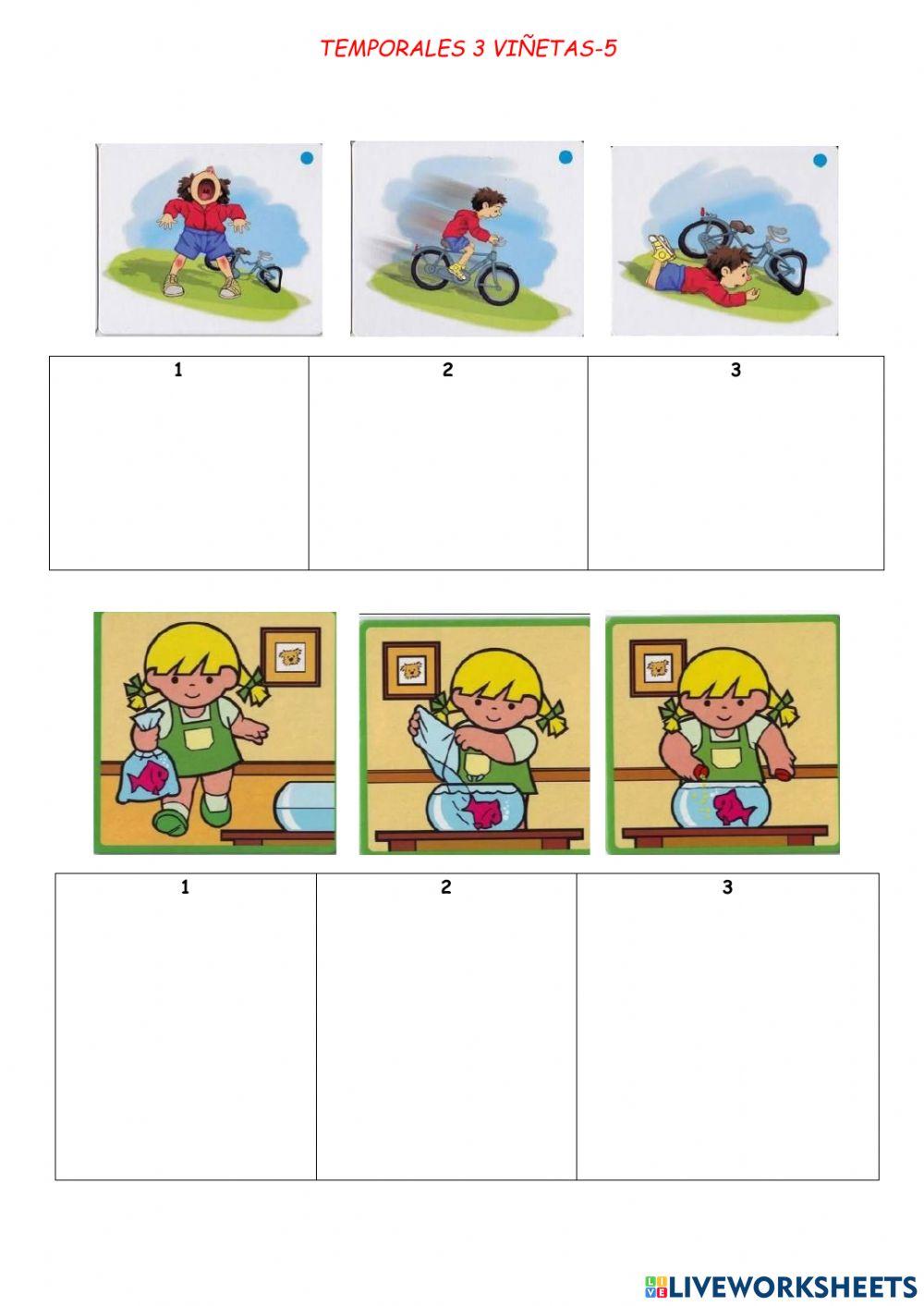 TEMPORALES 3 VIÑETAS-5

| 1 | 2 | 3 |
|---|---|---|
| | | |

| 1 | 2 | 3 |
|---|---|---|
| | | |

LIVEWORKSHEETS