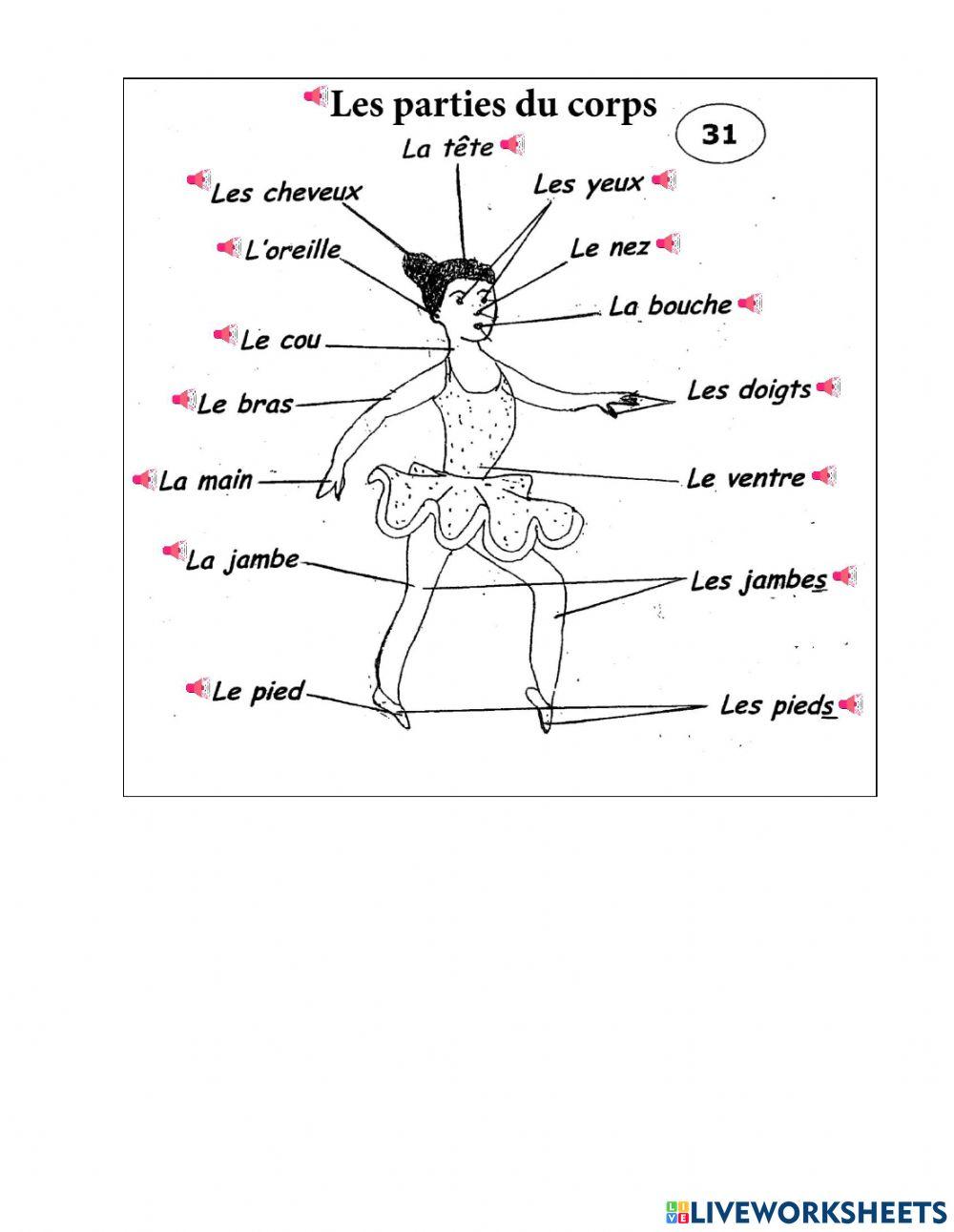 Les parties du corps

31

La tête

Les cheveux

Les yeux

L'oreille

Le nez

La bouche

Le cou

Le bras

Les doigts

La main

Le ventre

La jambe

Les jambes

Le pied

Les pieds

LIVEWORKSHEETS