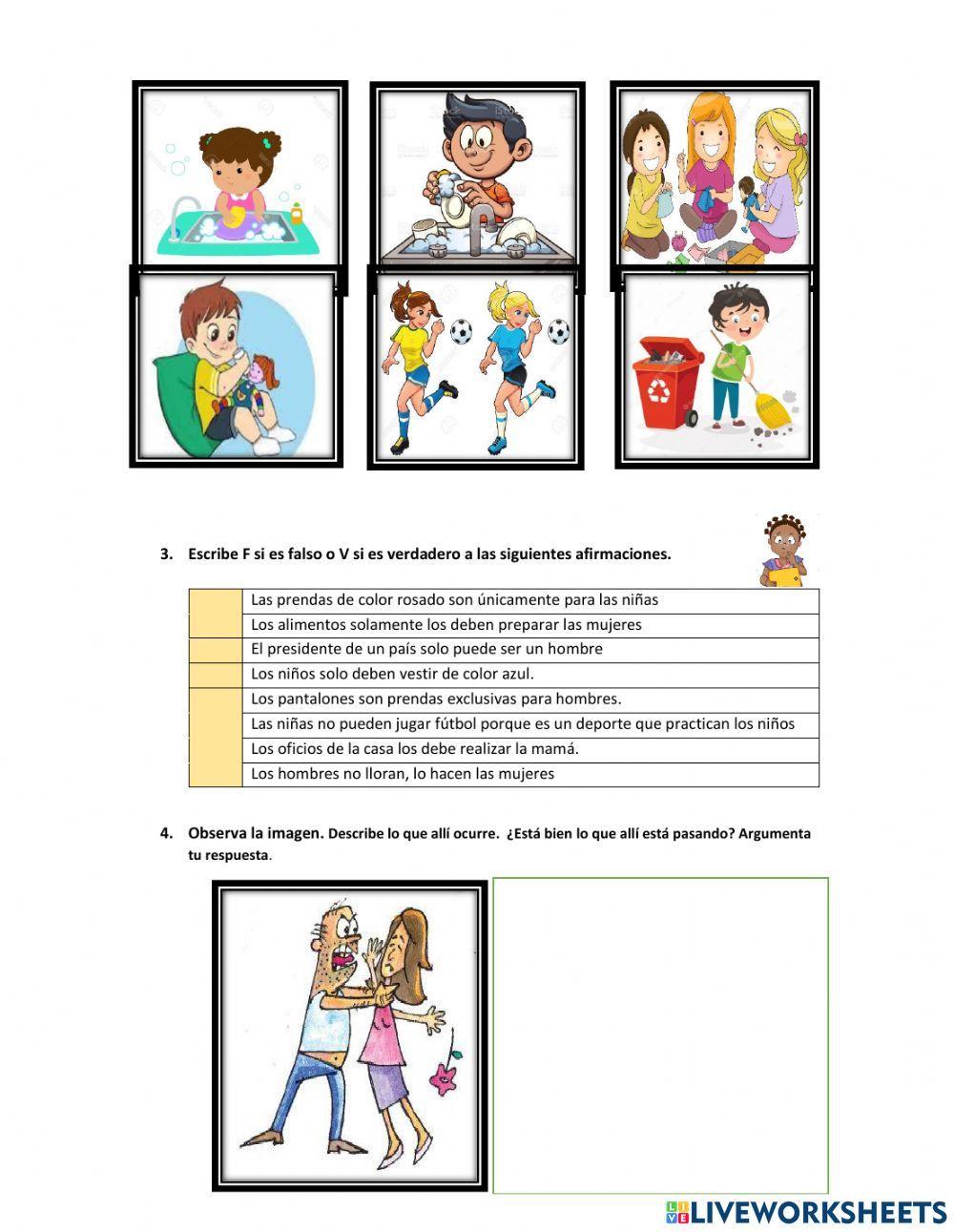 3. Escribe F si es falso o V si es verdadero a las siguientes afirmaciones.

| | |
|---|---|
| | Las prendas de color rosado son únicamente para las niñas |
| | Los alimentos solamente los deben preparar las mujeres |
| | El presidente de un país solo puede ser un hombre |
| | Los niños solo deben vestir de color azul. |
| | Los pantalones son prendas exclusivas para hombres. |
| | Las niñas no pueden jugar fútbol porque es un deporte que practican los niños |
| | Los oficios de la casa los debe realizar la mamá. |
| | Los hombres no lloran, lo hacen las mujeres |

4. Observa la imagen. Describe lo que allí ocurre. ¿Está bien lo que allí está pasando? Argumenta tu respuesta.

LIVEWORKSHEETS