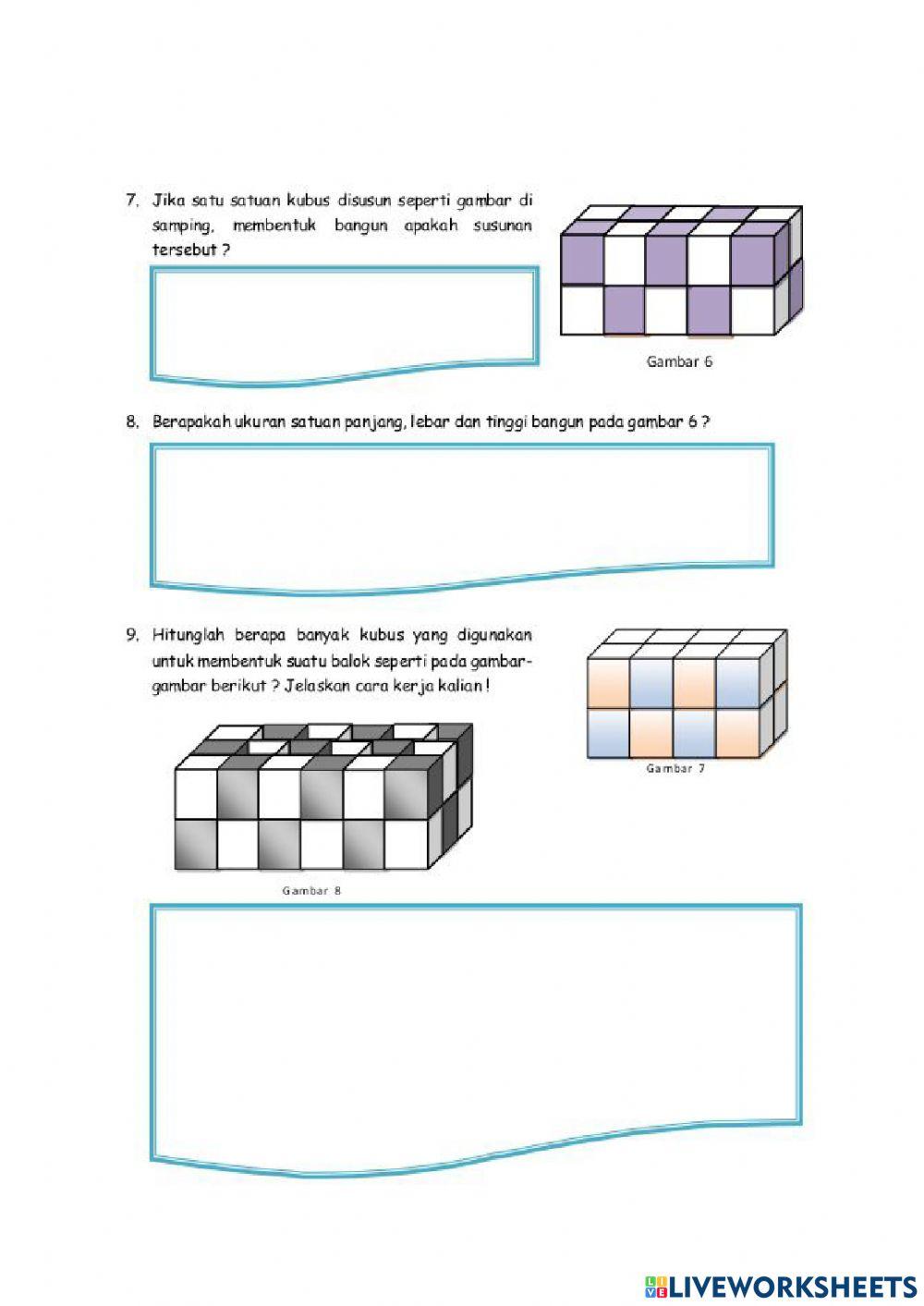 7. Jika satu satuan kubus disusun seperti gambar di samping, membentuk bangun apakah susunan tersebut ?

Gambar 6

8. Berapakah ukuran satuan panjang, lebar dan tinggi bangun pada gambar 6 ?

9. Hitunglah berapa banyak kubus yang digunakan untuk membentuk suatu balok seperti pada gambar-gambar berikut ? Jelaskan cara kerja kalian !

Gambar 7

Gambar 8

LIVEWORKSHEETS