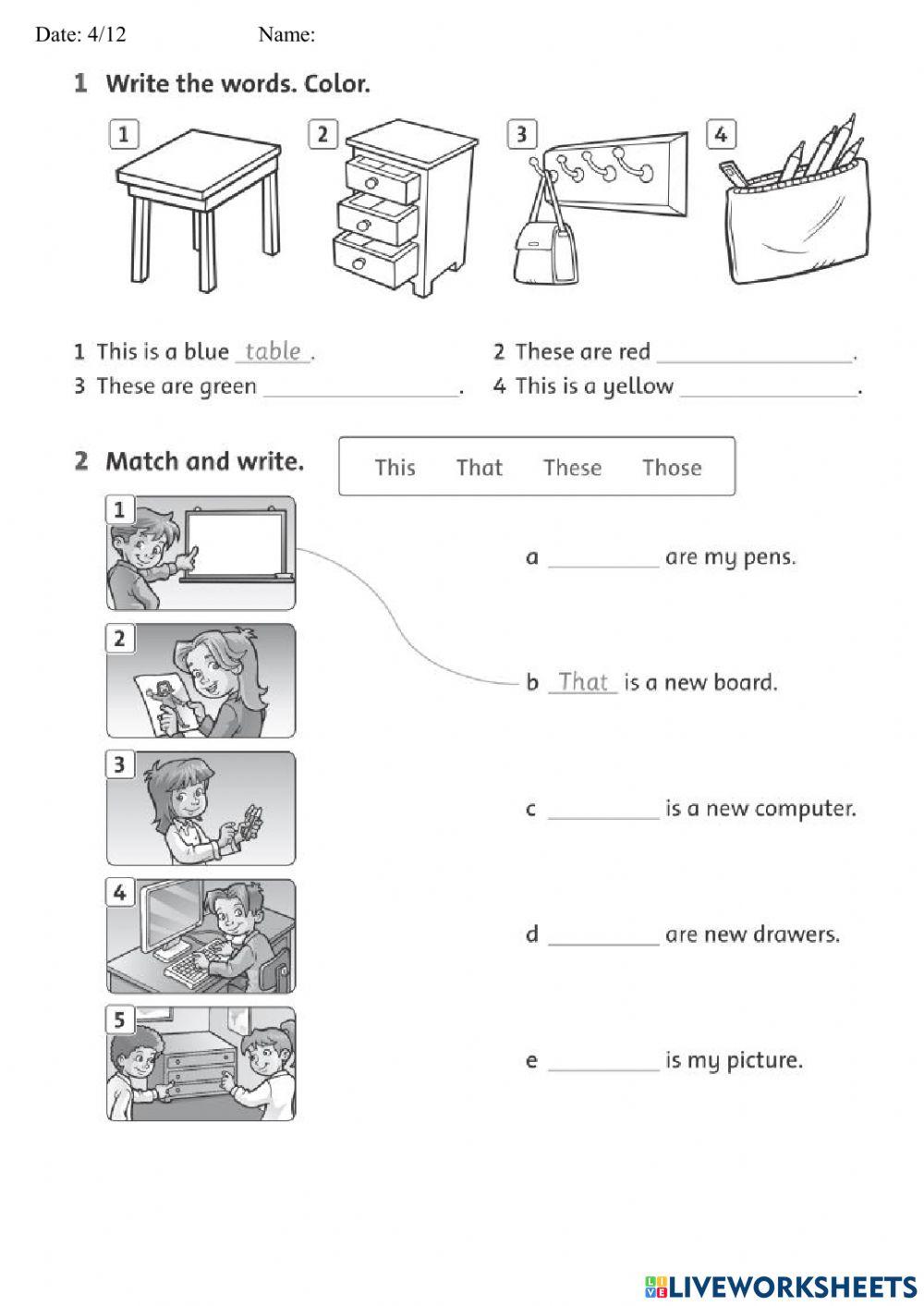 Date: 4/12 Name:

1 Write the words. Color.

1 2 3 4

1 This is a blue table.
2 These are red ________________.
3 These are green ________________.
4 This is a yellow ________________.

2 Match and write.

This That These Those

1
2
3
4
5

a __________ are my pens.
b That is a new board.
c __________ is a new computer.
d __________ are new drawers.
e __________ is my picture.

LIVEWORKSHEETS