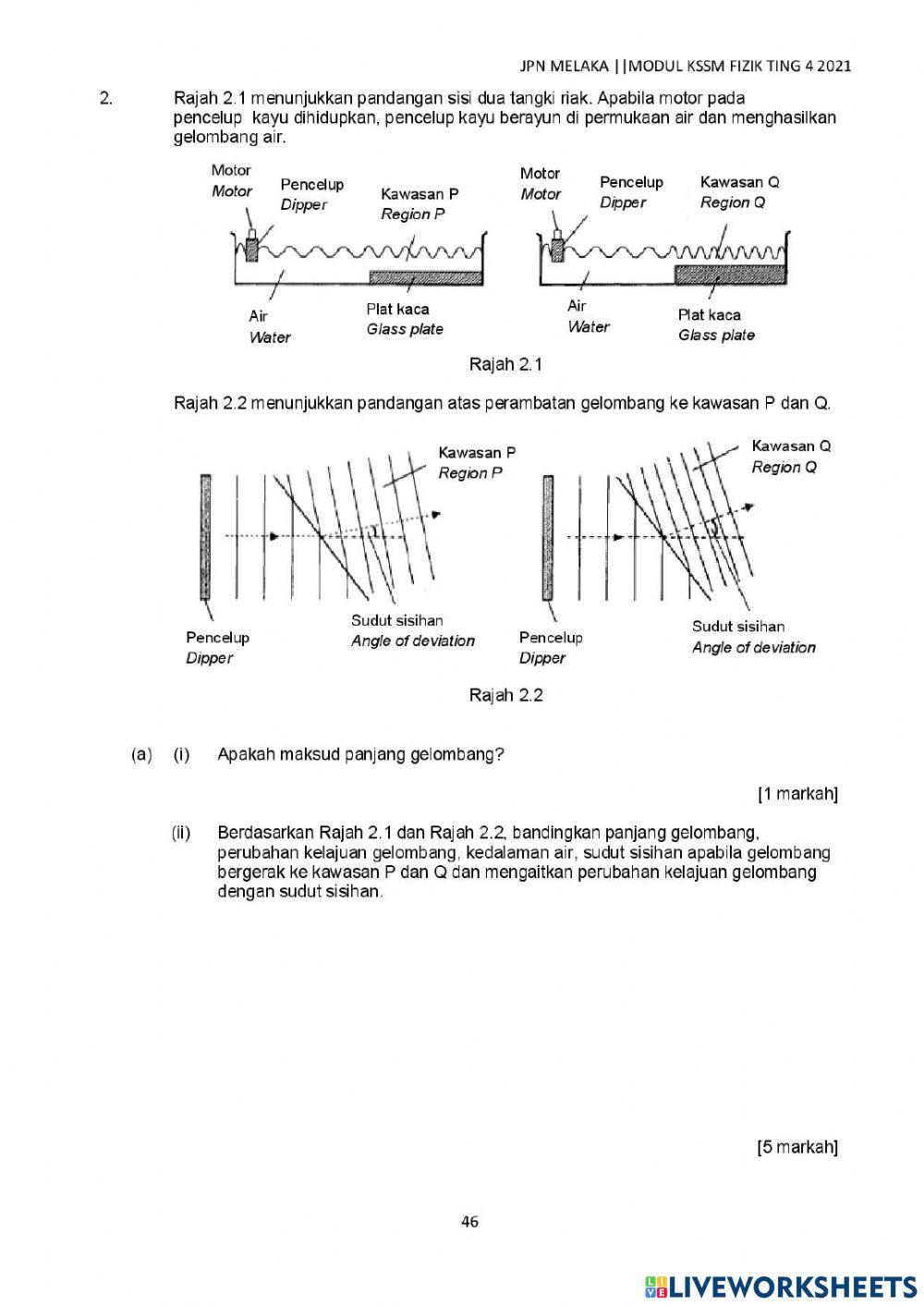 JPN MELAKA ||MODUL KSSM FIZIK TING 4 2021

2. Rajah 2.1 menunjukkan pandangan sisi dua tangki riak. Apabila motor pada pencelup kayu dihidupkan, pencelup kayu berayun di permukaan air dan menghasilkan gelombang air.

Motor
Motor
Pencelup
Dipper
Kawasan P
Region P
Air
Water
Plat kaca
Glass plate

Motor
Motor
Pencelup
Dipper
Kawasan Q
Region Q
Air
Water
Plat kaca
Glass plate

Rajah 2.1

Rajah 2.2 menunjukkan pandangan atas perambatan gelombang ke kawasan P dan Q.

Kawasan P
Region P
Pencelup
Dipper
Sudut sisihan
Angle of deviation

Kawasan Q
Region Q
Pencelup
Dipper
Sudut sisihan
Angle of deviation

Rajah 2.2

(a) (i) Apakah maksud panjang gelombang?

[1 markah]

(ii) Berdasarkan Rajah 2.1 dan Rajah 2.2, bandingkan panjang gelombang, perubahan kelajuan gelombang, kedalaman air, sudut sisihan apabila gelombang bergerak ke kawasan P dan Q dan mengaitkan perubahan kelajuan gelombang dengan sudut sisihan.

[5 markah]

46

LIVEWORKSHEETS