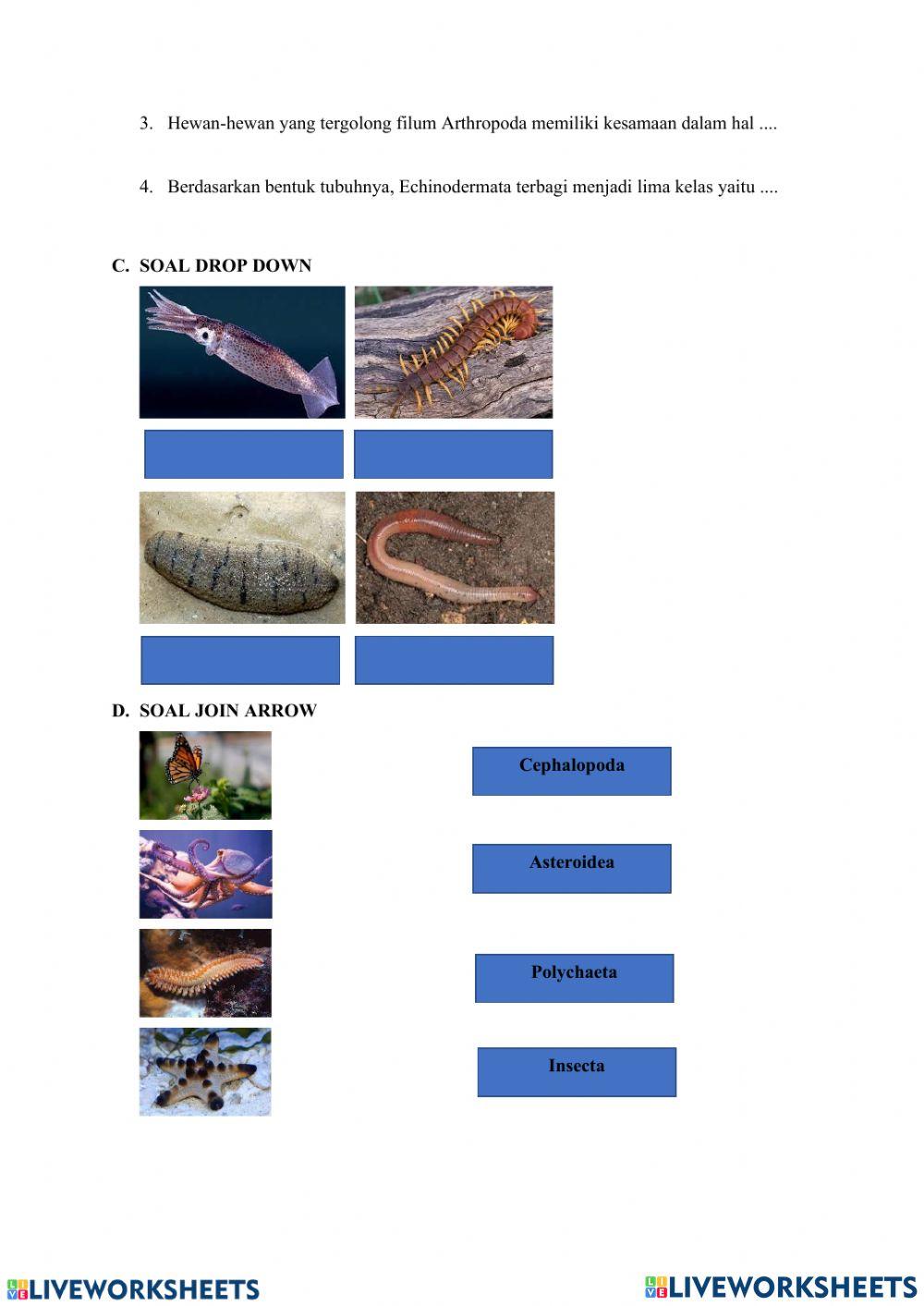 3. Hewan-hewan yang tergolong filum Arthropoda memiliki kesamaan dalam hal ....

4. Berdasarkan bentuk tubuhnya, Echinodermata terbagi menjadi lima kelas yaitu ....

C. SOAL DROP DOWN

D. SOAL JOIN ARROW

Cephalopoda

Asteroidea

Polychaeta

Insecta

LIVEWORKSHEETS LIVEWORKSHEETS