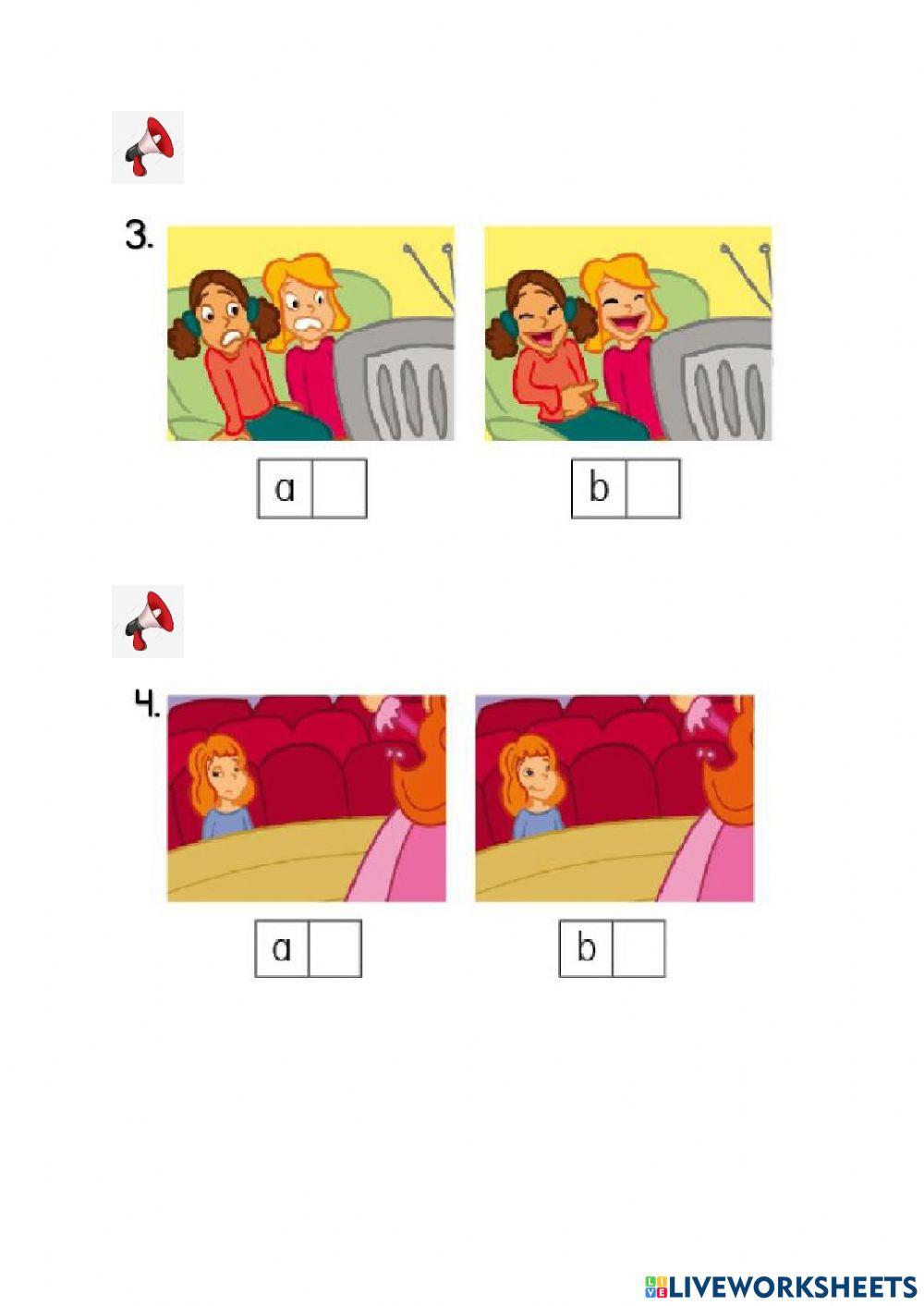 3.

a

b

4.

a

b

LIVEWORKSHEETS