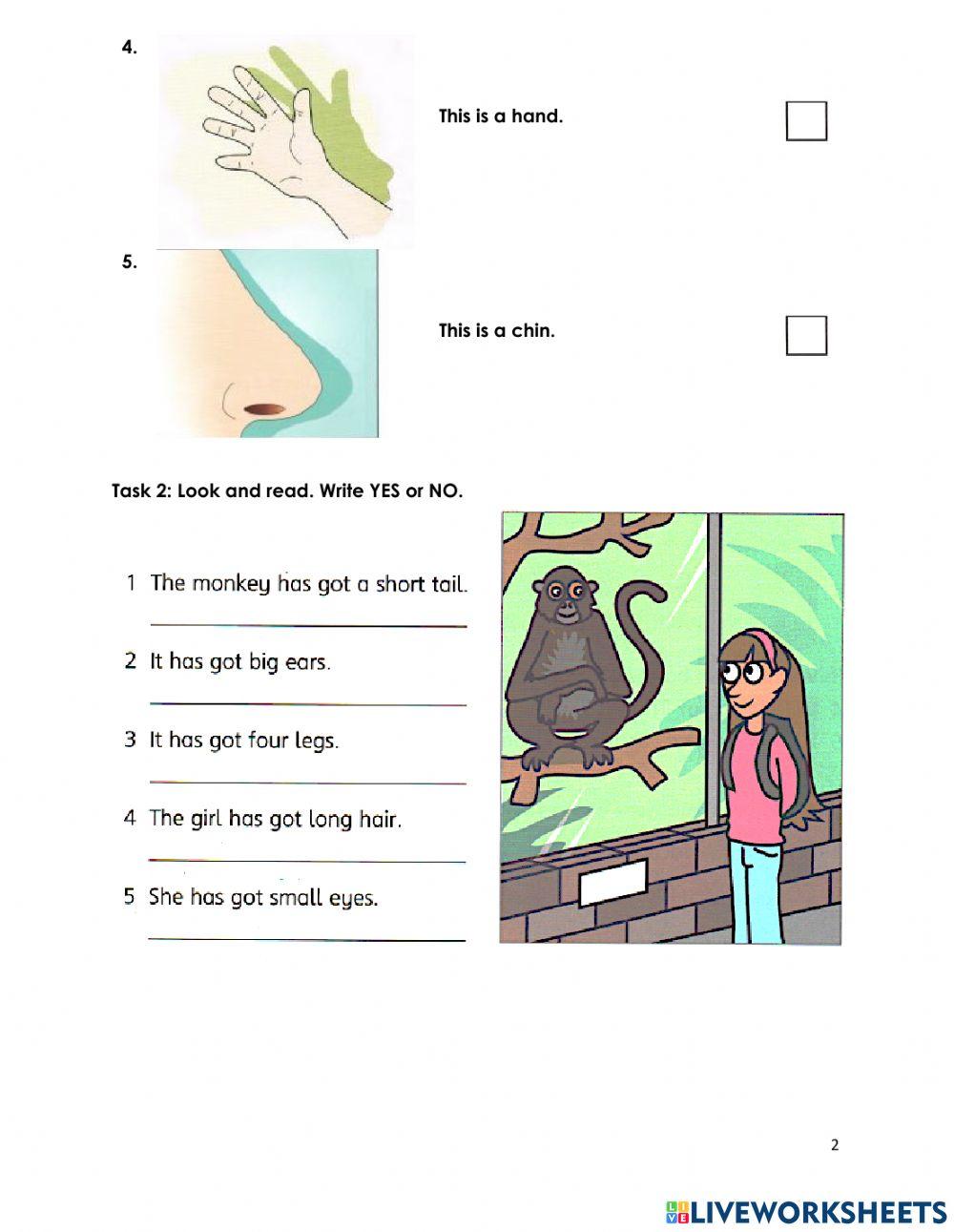 4.

This is a hand.

5.

This is a chin.

Task 2: Look and read. Write YES or NO.

1 The monkey has got a short tail.

2 It has got big ears.

3 It has got four legs.

4 The girl has got long hair.

5 She has got small eyes.

2

LIVEWORKSHEETS