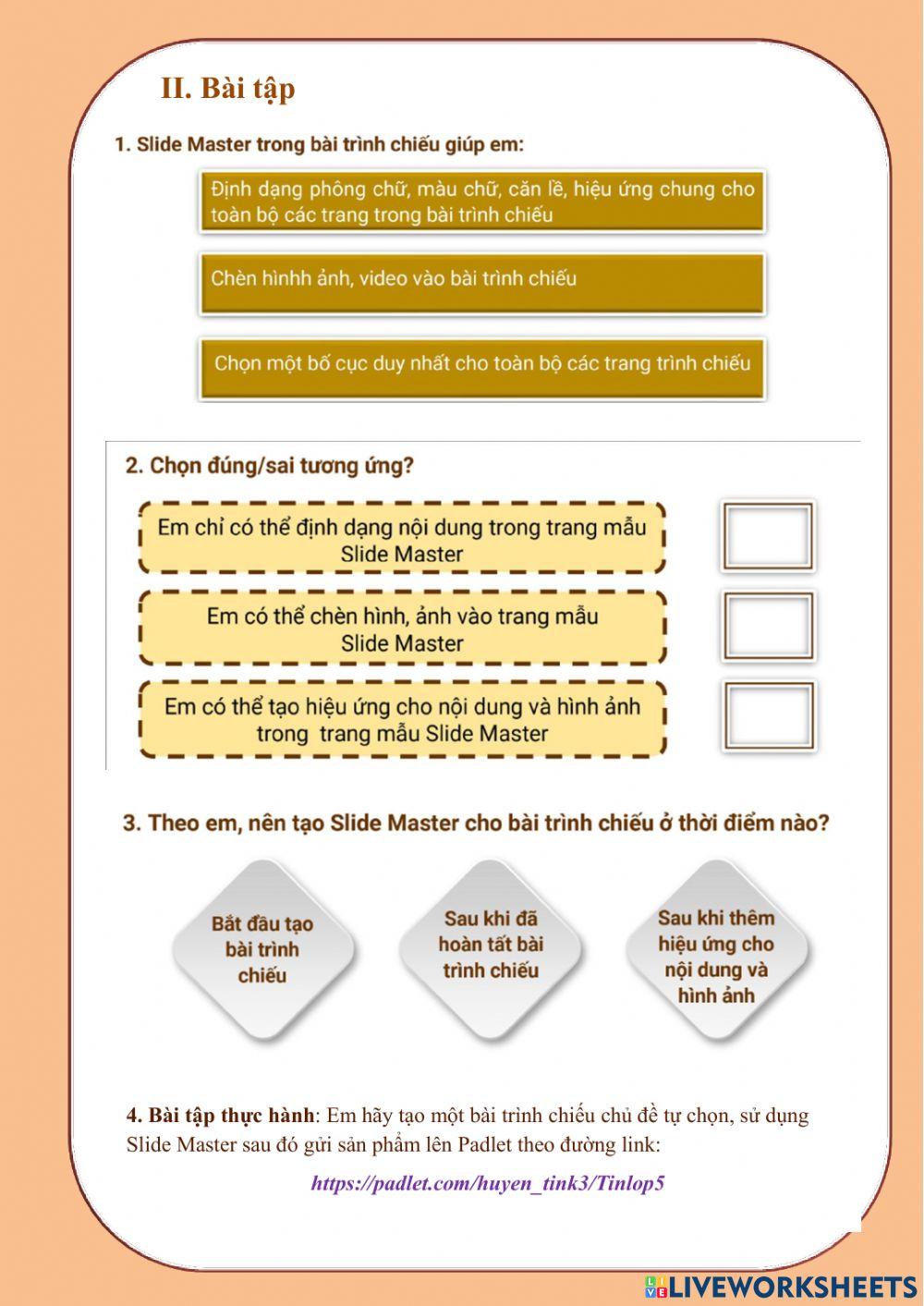 II. Bài tập

1. Slide Master trong bài trình chiếu giúp em:

Định dạng phông chữ, màu chữ, căn lề, hiệu ứng chung cho toàn bộ các trang trong bài trình chiếu

Chèn hìnhh ảnh, video vào bài trình chiếu

Chọn một bố cục duy nhất cho toàn bộ các trang trình chiếu

2. Chọn đúng/sai tương ứng?

Em chỉ có thể định dạng nội dung trong trang mẫu Slide Master

Em có thể chèn hình, ảnh vào trang mẫu Slide Master

Em có thể tạo hiệu ứng cho nội dung và hình ảnh trong trang mẫu Slide Master

3. Theo em, nên tạo Slide Master cho bài trình chiếu ở thời điểm nào?

Bắt đầu tạo bài trình chiếu

Sau khi đã hoàn tất bài trình chiếu

Sau khi thêm hiệu ứng cho nội dung và hình ảnh

4. Bài tập thực hành: Em hãy tạo một bài trình chiếu chủ đề tự chọn, sử dụng Slide Master sau đó gửi sản phẩm lên Padlet theo đường link:

https://padlet.com/huyen_tink3/Tinlop5

LIVEWORKSHEETS