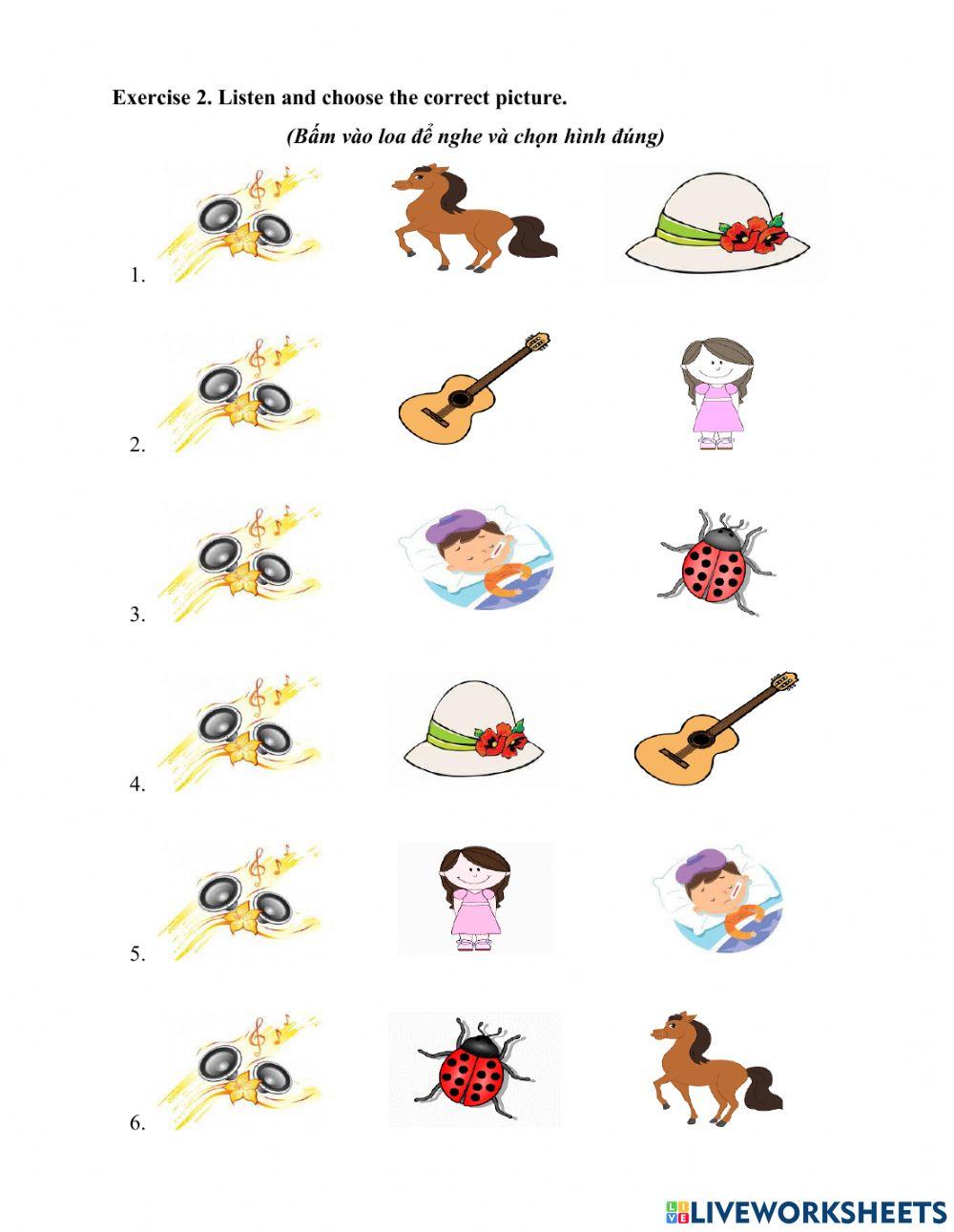 Exercise 2. Listen and choose the correct picture.

(Bấm vào loa để nghe và chọn hình đúng)

1.

2.

3.

4.

5.

6.

LIVEWORKSHEETS