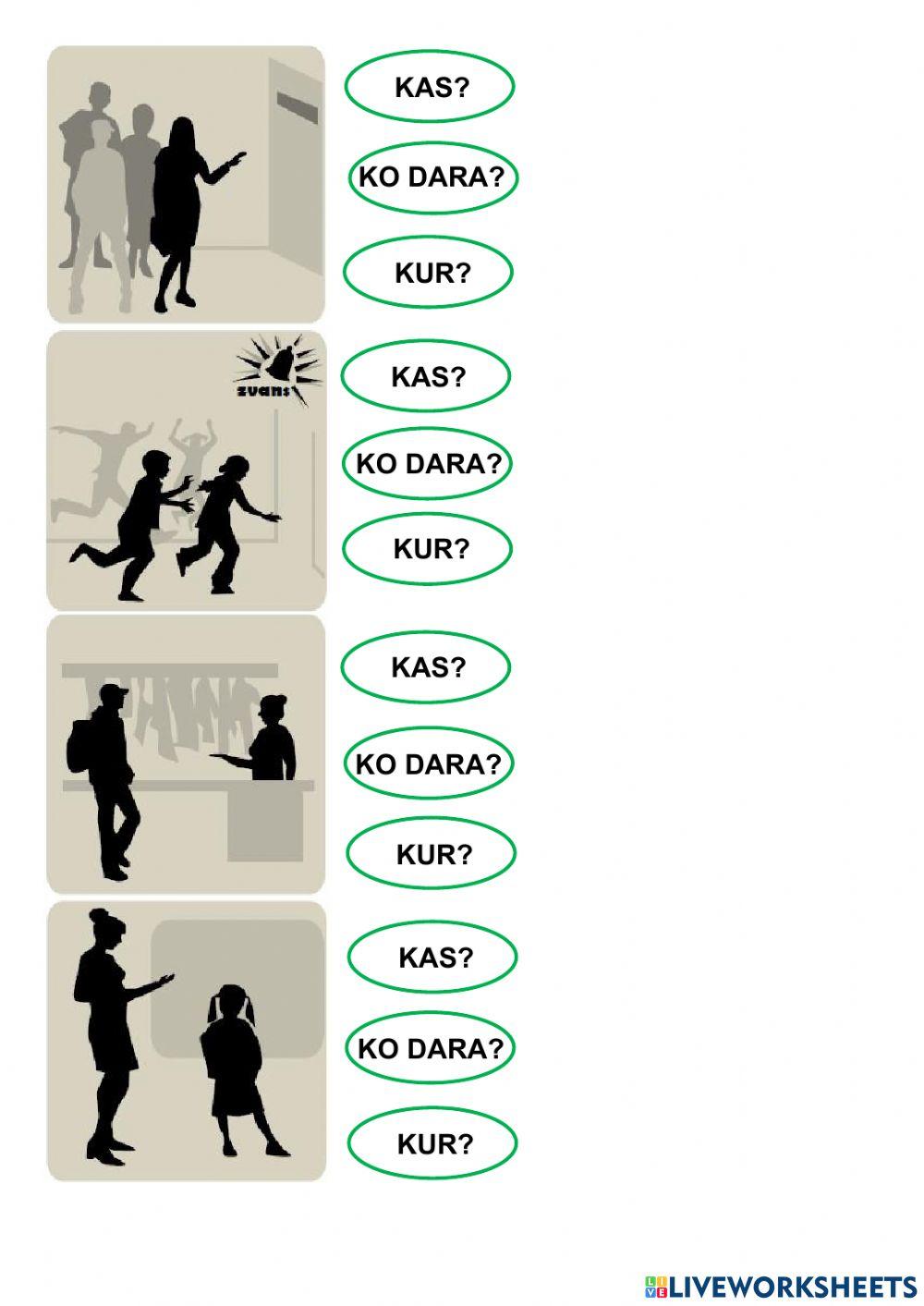 KAS?

KO DARA?

KUR?

zvans

KAS?

KO DARA?

KUR?

KAS?

KO DARA?

KUR?

KAS?

KO DARA?

KUR?

LIVEWORKSHEETS