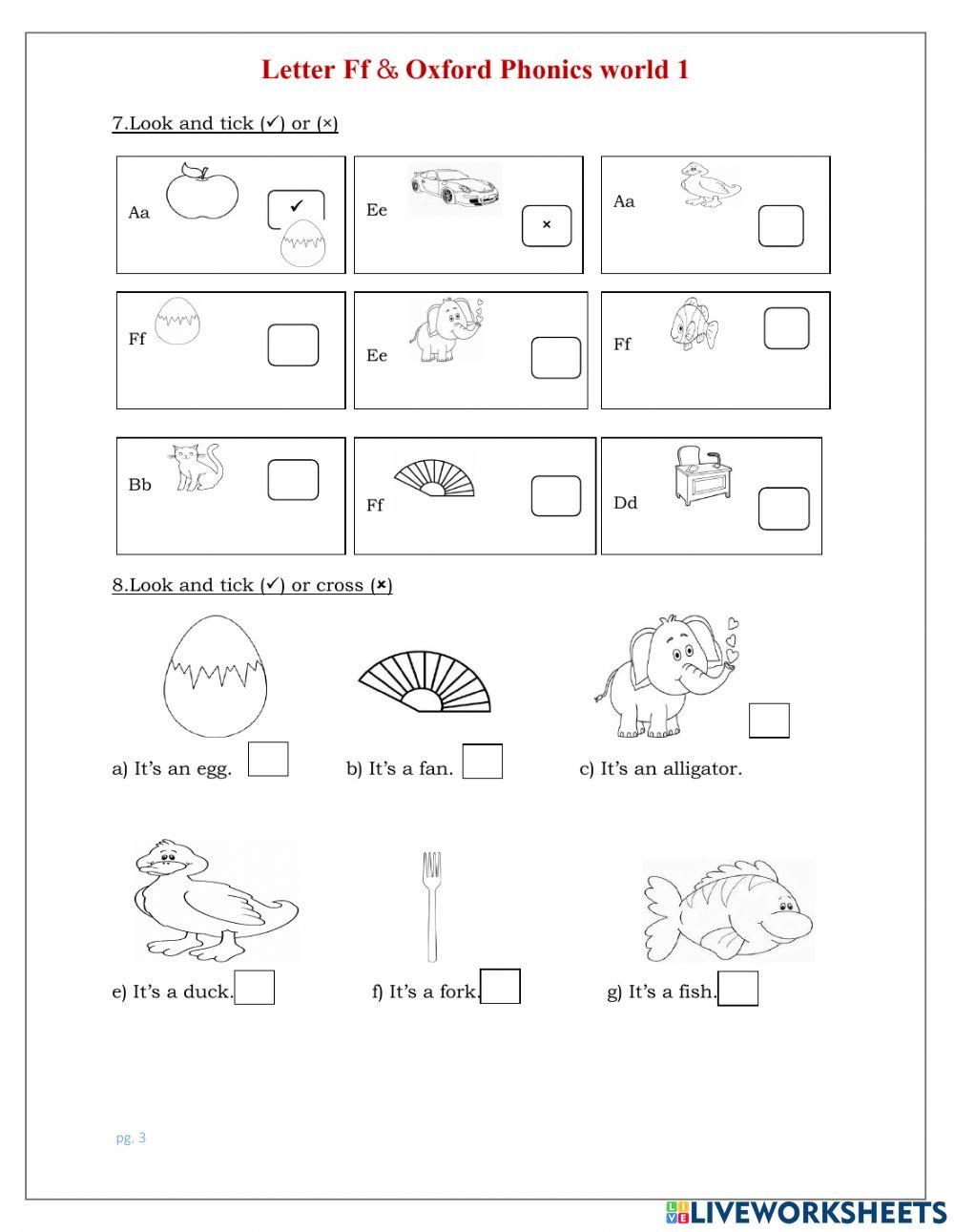 Letter Ff & Oxford Phonics world 1

7.Look and tick (✓) or (×)

Aa ✓

Ee ×

Aa

Ff

Ee

Ff

Bb

Ff

Dd

8.Look and tick (✓) or cross (×)

a) It's an egg.

b) It's a fan.

c) It's an alligator.

e) It's a duck.

f) It's a fork.

g) It's a fish.

pg. 3

LIVEWORKSHEETS