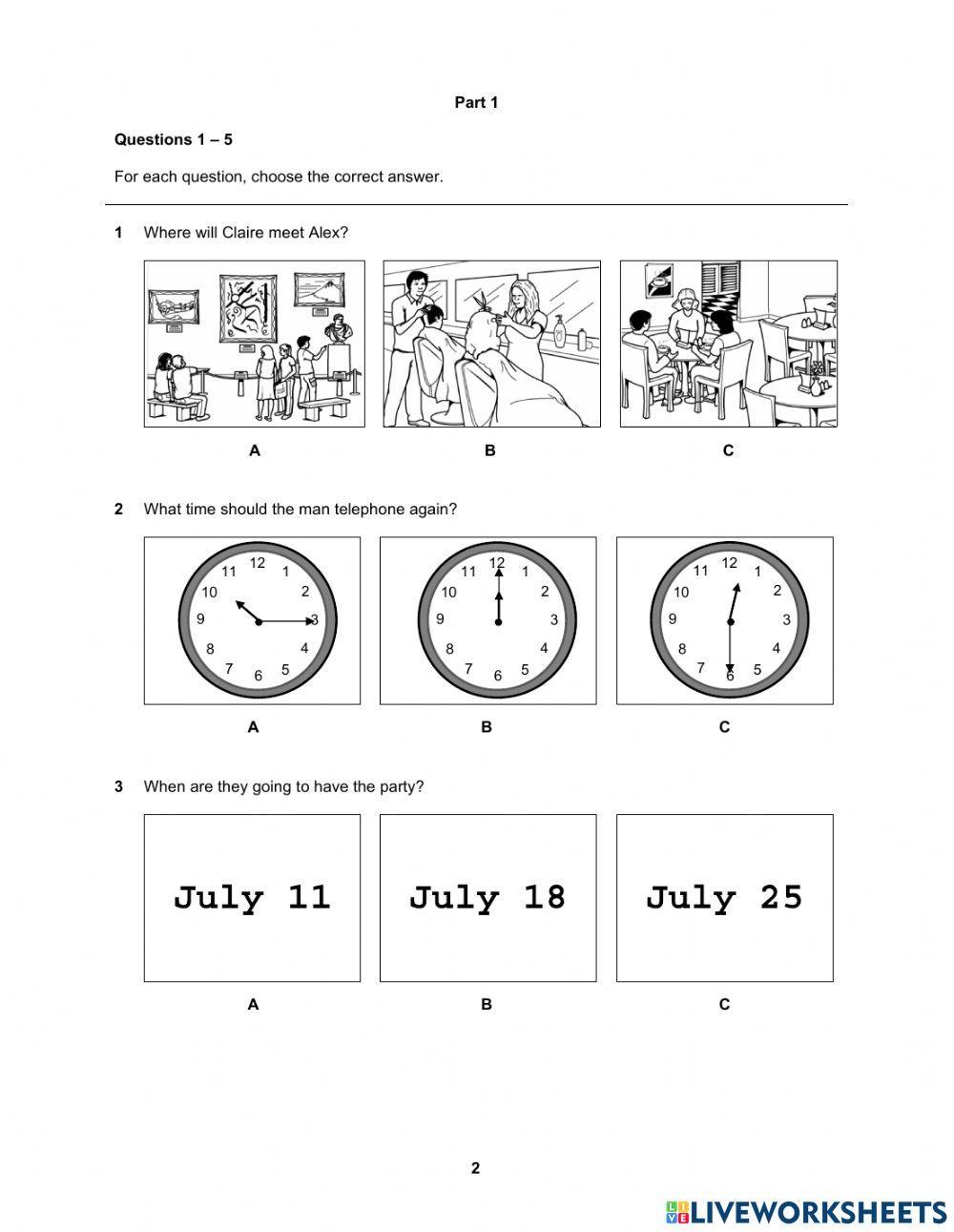 Part 1

Questions 1 – 5

For each question, choose the correct answer.

1 Where will Claire meet Alex?

A B C

2 What time should the man telephone again?

12 1 2 3 4 5 6 7 8 9 10 11

12 1 2 3 4 5 6 7 8 9 10 11

12 1 2 3 4 5 6 7 8 9 10 11

A B C

3 When are they going to have the party?

July 11

July 18

July 25

A B C

2

LIVEWORKSHEETS