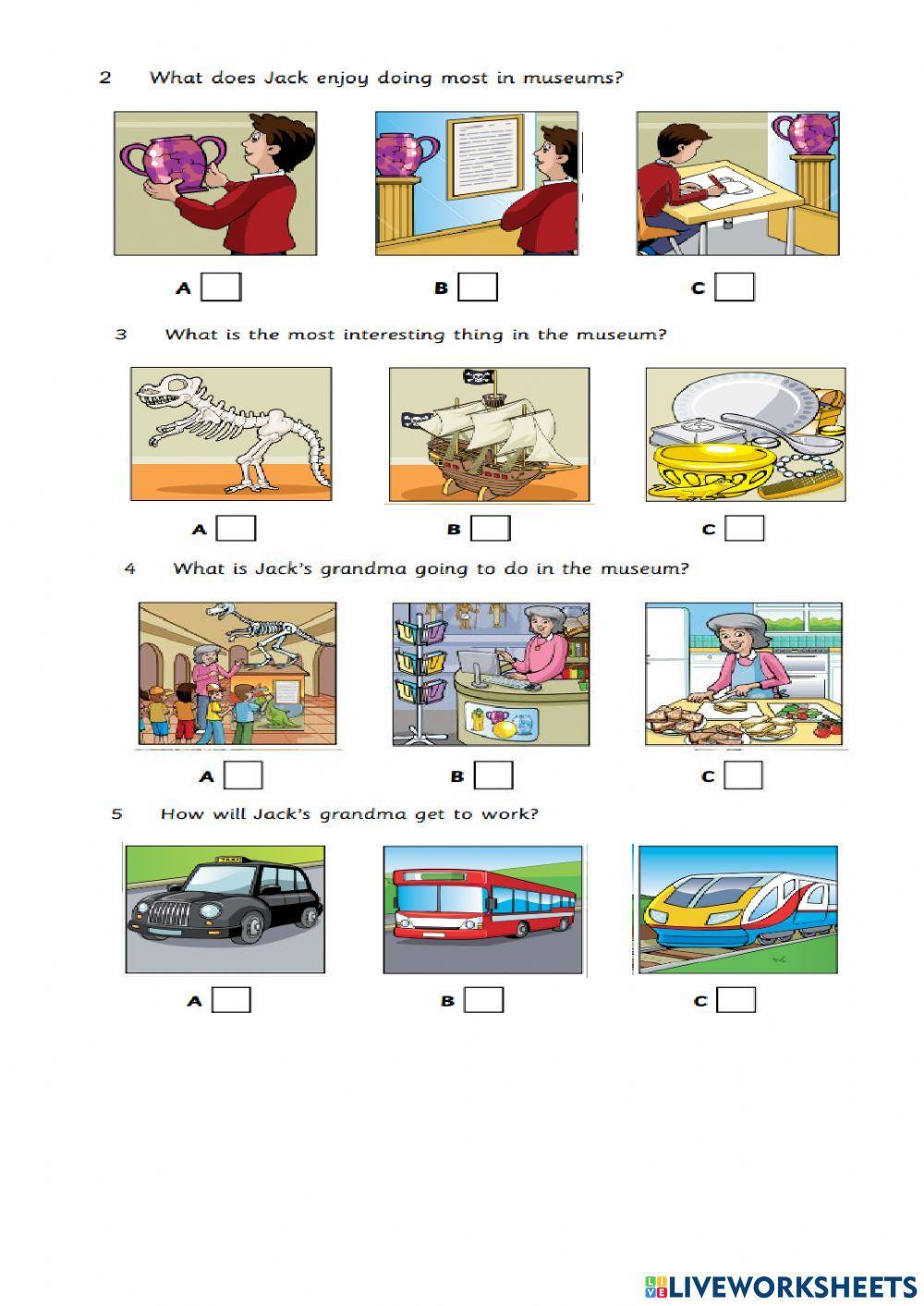 2 What does Jack enjoy doing most in museums?

A

B

C

3 What is the most interesting thing in the museum?

A

B

C

4 What is Jack's grandma going to do in the museum?

A

B

C

5 How will Jack's grandma get to work?

TAXI

A

B

C

LIVEWORKSHEETS