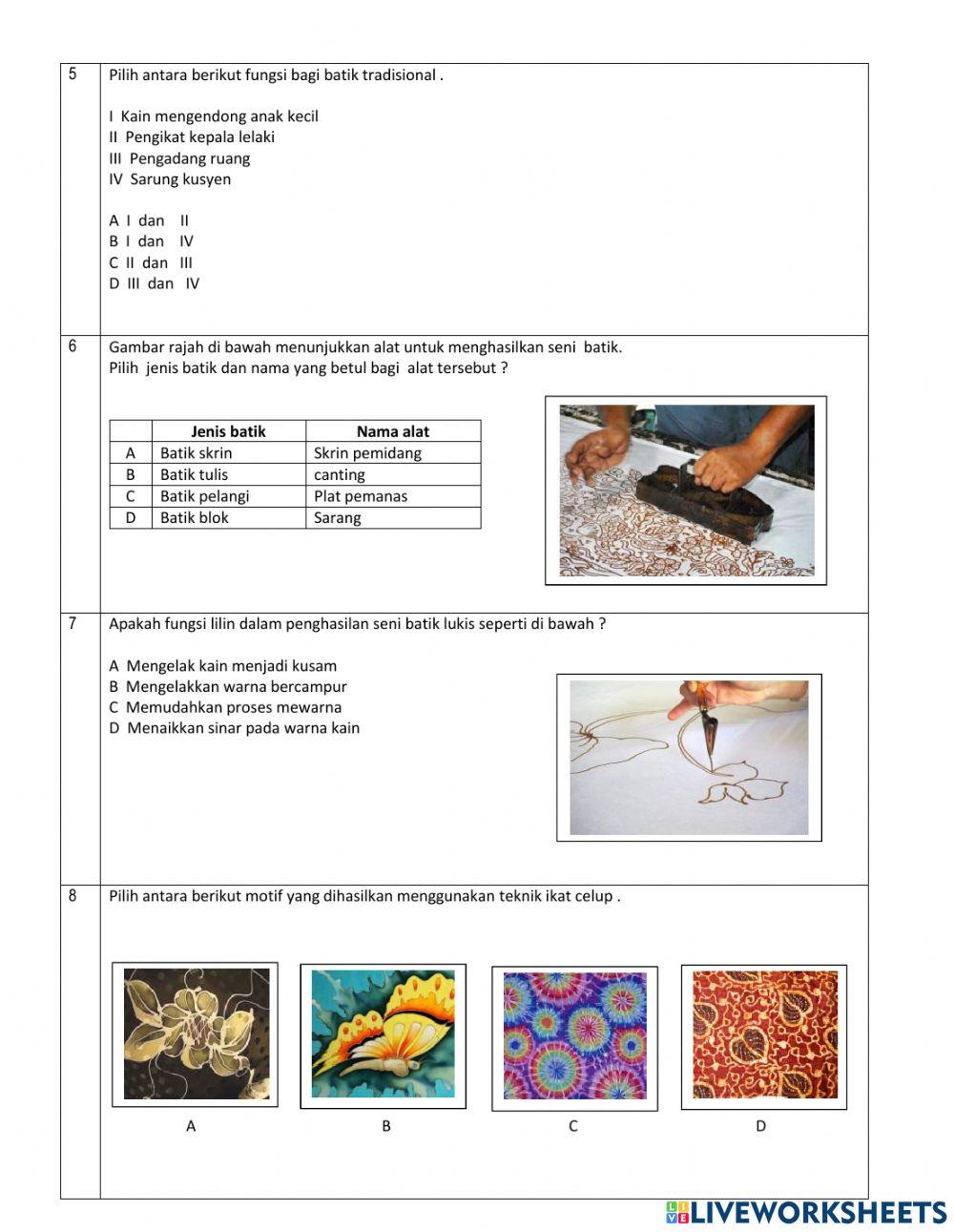 5 Pilih antara berikut fungsi bagi batik tradisional .

I Kain mengendong anak kecil
II Pengikat kepala lelaki
III Pengadang ruang
IV Sarung kusyen

A I dan II
B I dan IV
C II dan III
D III dan IV

6 Gambar rajah di bawah menunjukkan alat untuk menghasilkan seni batik.
Pilih jenis batik dan nama yang betul bagi alat tersebut ?

| | Jenis batik | Nama alat |
|---|---|---|
| A | Batik skrin | Skrin pemidang |
| B | Batik tulis | canting |
| C | Batik pelangi | Plat pemanas |
| D | Batik blok | Sarang |

7 Apakah fungsi lilin dalam penghasilan seni batik lukis seperti di bawah ?

A Mengelak kain menjadi kusam
B Mengelakkan warna bercampur
C Memudahkan proses mewarna
D Menaikkan sinar pada warna kain

8 Pilih antara berikut motif yang dihasilkan menggunakan teknik ikat celup .

A B C D

LIVEWORKSHEETS