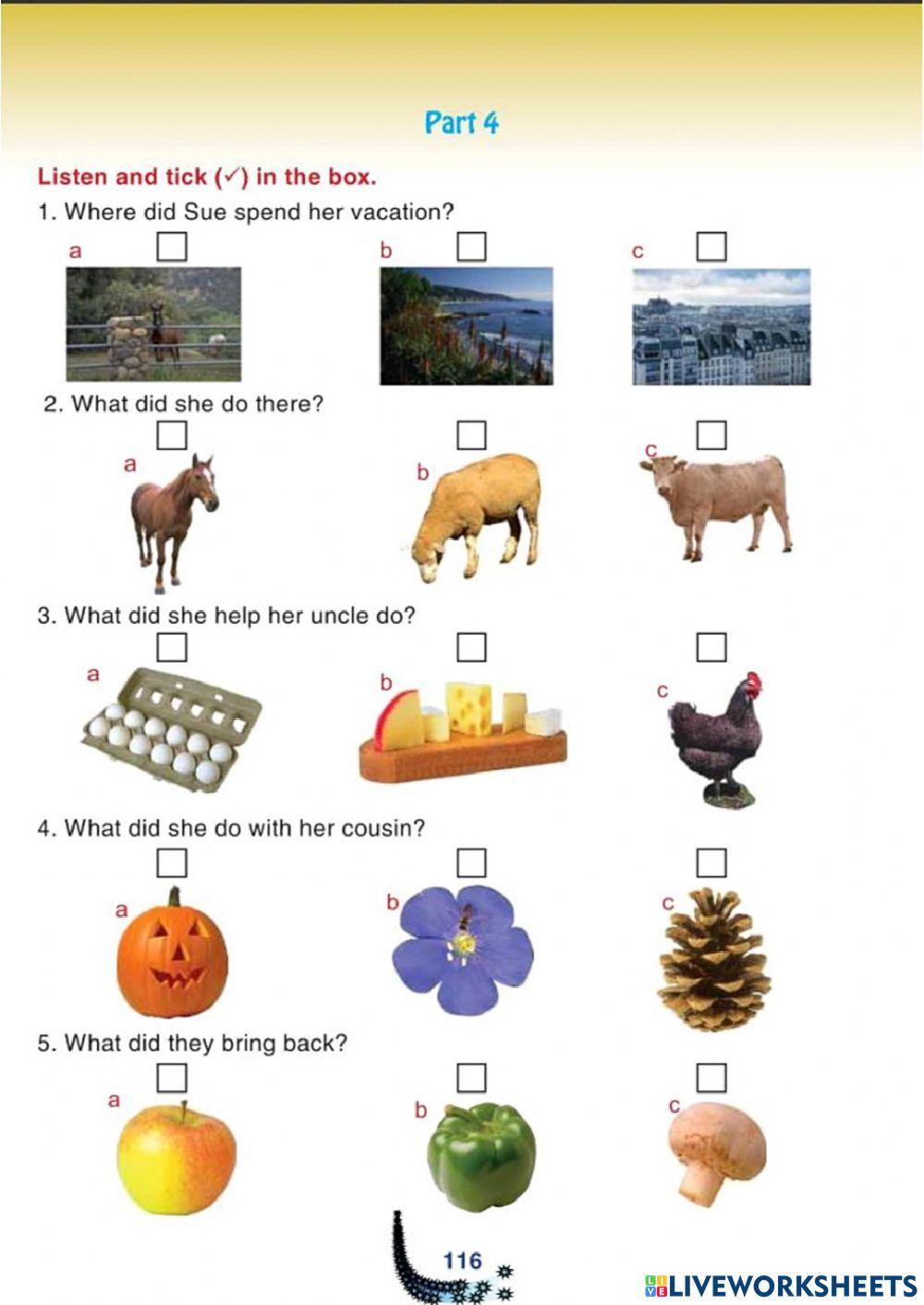 Part 4

Listen and tick (✓) in the box.

1. Where did Sue spend her vacation?

a b c

2. What did she do there?

a b c

3. What did she help her uncle do?

a b c

4. What did she do with her cousin?

a b c

5. What did they bring back?

a b c

116

LIVEWORKSHEETS