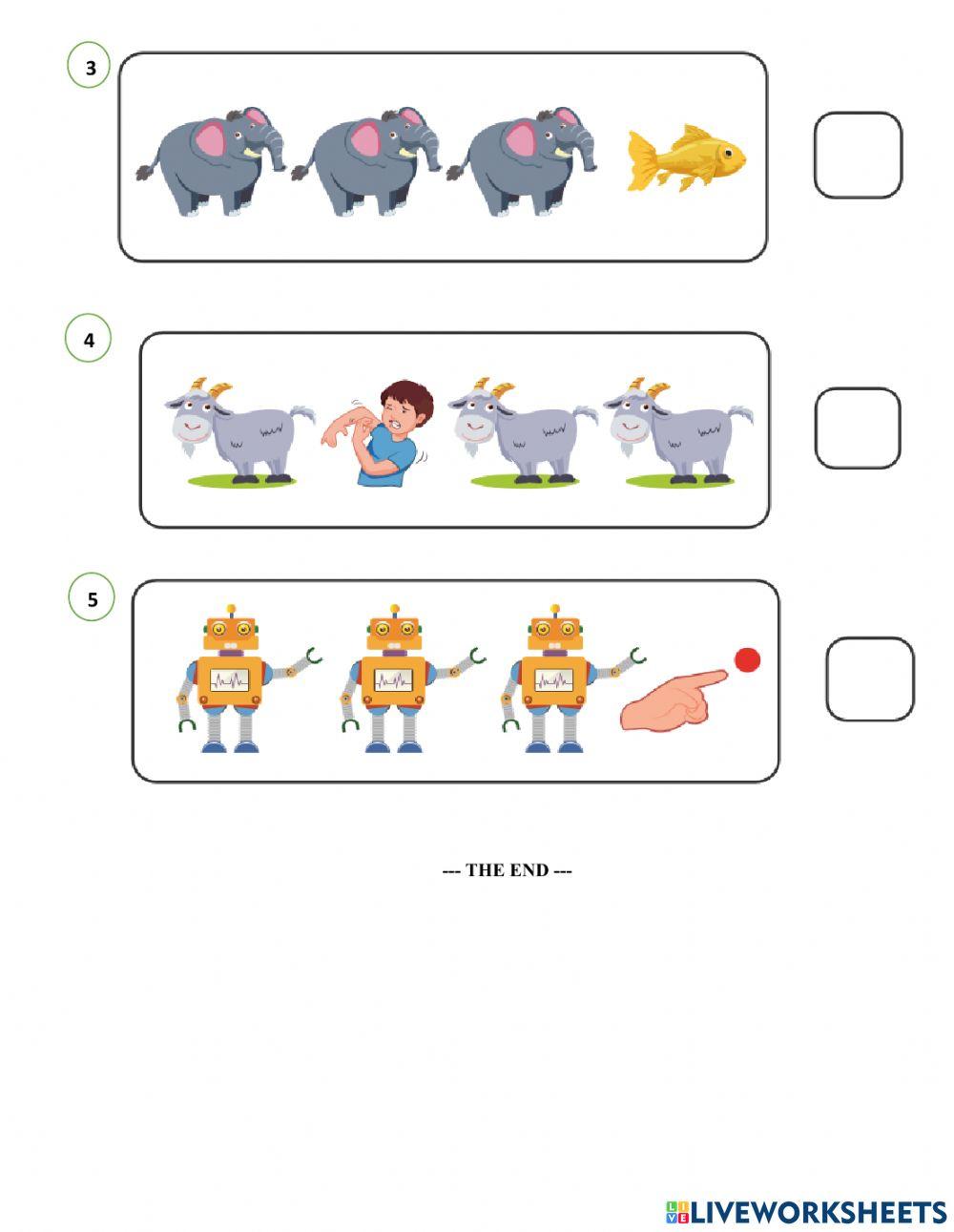 3

4

5

--- THE END ---

LIVEWORKSHEETS