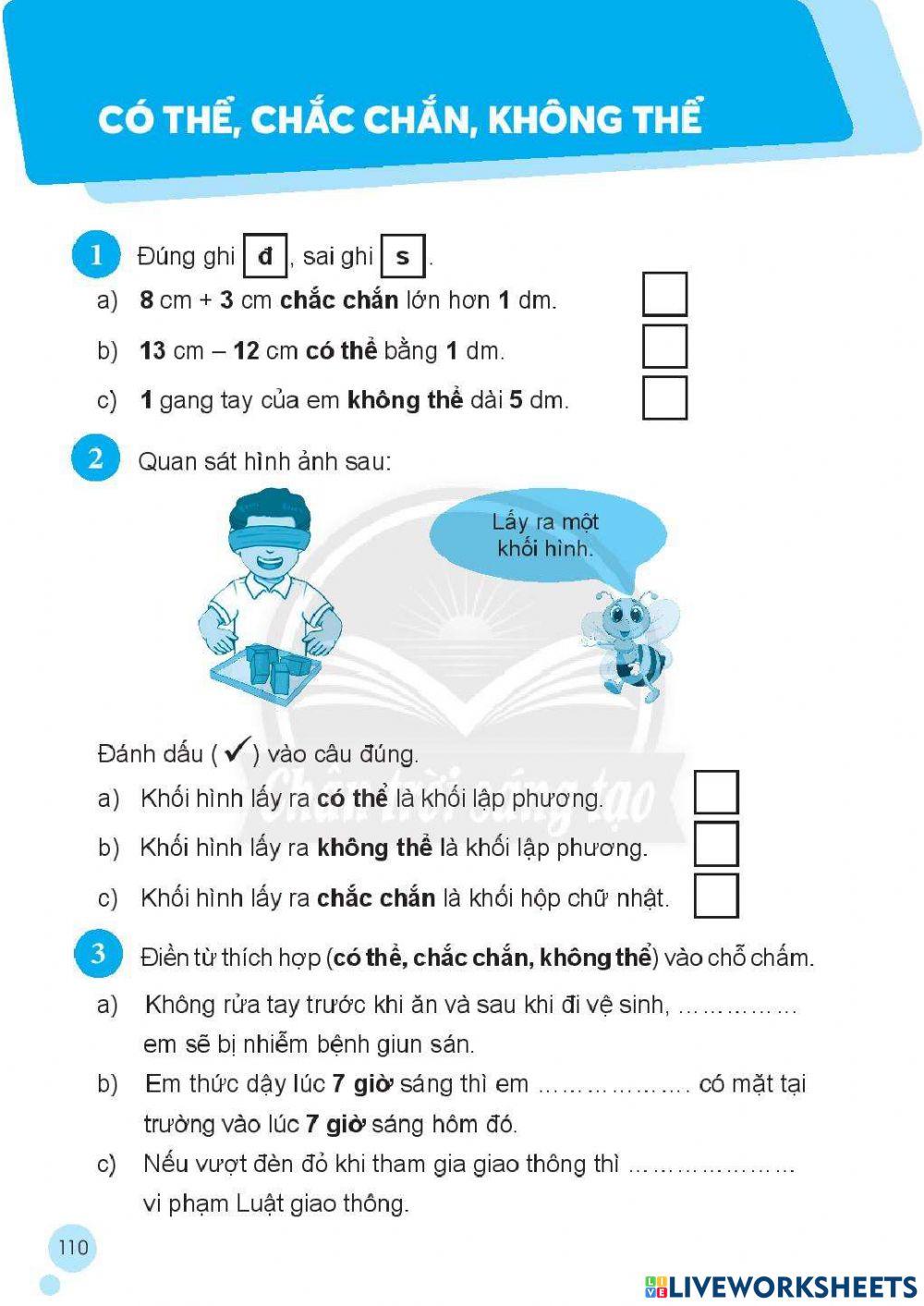 CÓ THỂ, CHẮC CHẮN, KHÔNG THỂ

1 Đúng ghi đ, sai ghi s.

a) 8 cm + 3 cm chắc chắn lớn hơn 1 dm.

b) 13 cm – 12 cm có thể bằng 1 dm.

c) 1 gang tay của em không thể dài 5 dm.

2 Quan sát hình ảnh sau:

Lấy ra một khối hình.

Chân trời sáng tạo

Đánh dấu (✓) vào câu đúng.

a) Khối hình lấy ra có thể là khối lập phương.

b) Khối hình lấy ra không thể là khối lập phương.

c) Khối hình lấy ra chắc chắn là khối hộp chữ nhật.

3 Điền từ thích hợp (có thể, chắc chắn, không thể) vào chỗ chấm.

a) Không rửa tay trước khi ăn và sau khi đi vệ sinh, …………… em sẽ bị nhiễm bệnh giun sán.

b) Em thức dậy lúc 7 giờ sáng thì em ………………. có mặt tại trường vào lúc 7 giờ sáng hôm đó.

c) Nếu vượt đèn đỏ khi tham gia giao thông thì ………………… vi phạm Luật giao thông.

110

LIVEWORKSHEETS