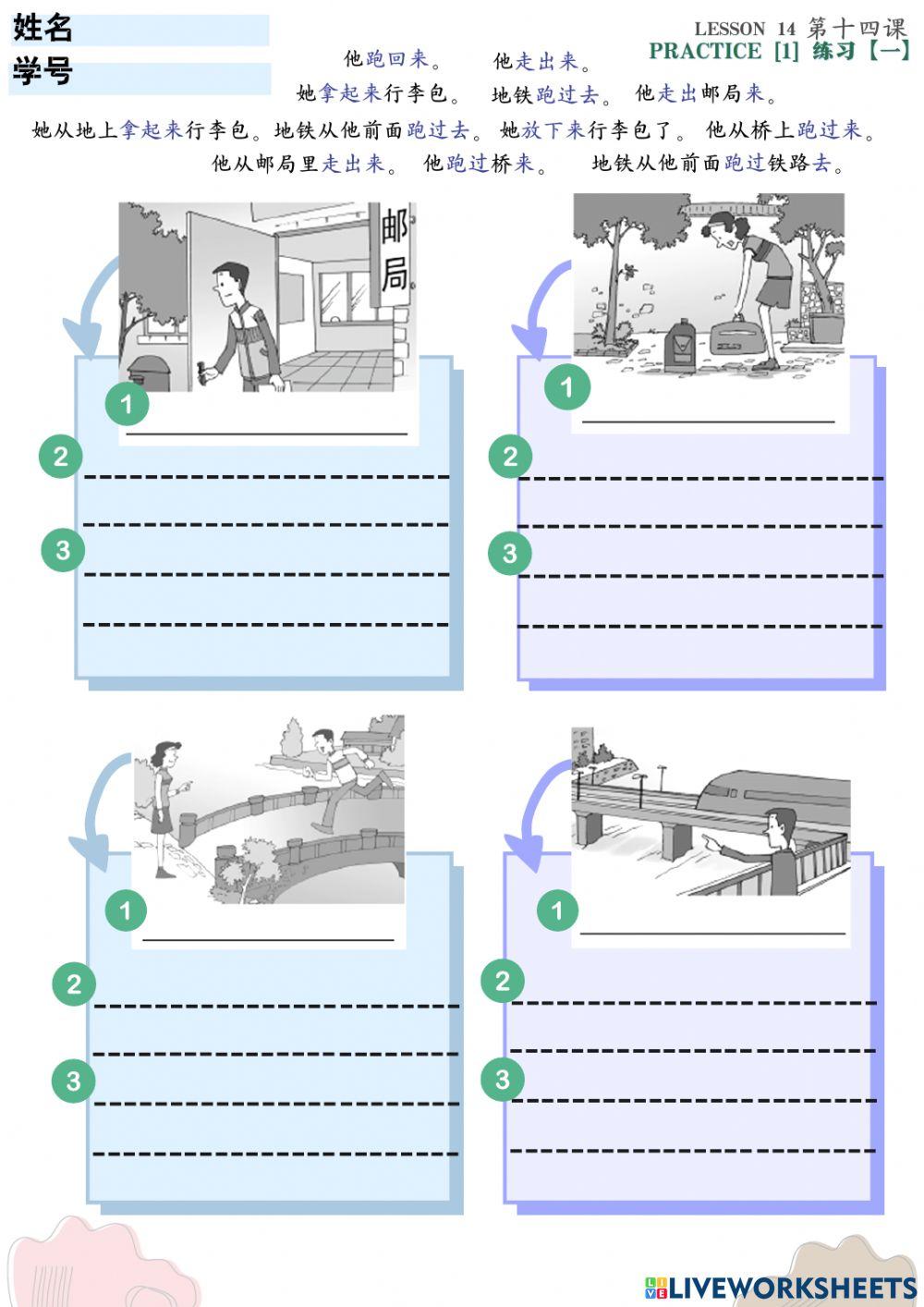 姓名
学号

LESSON 14 第十四课
PRACTICE [1] 练习【一】

他跑回来。 他走出来。
她拿起来行李包。 地铁跑过去。 他走出邮局来。
她从地上拿起来行李包。地铁从他前面跑过去。 她放下来行李包了。 他从桥上跑过来。
他从邮局里走出来。 他跑过桥来。 地铁从他前面跑过铁路去。

邮局

1
2
3

1
2
3

1
2
3

1
2
3

LIVEWORKSHEETS