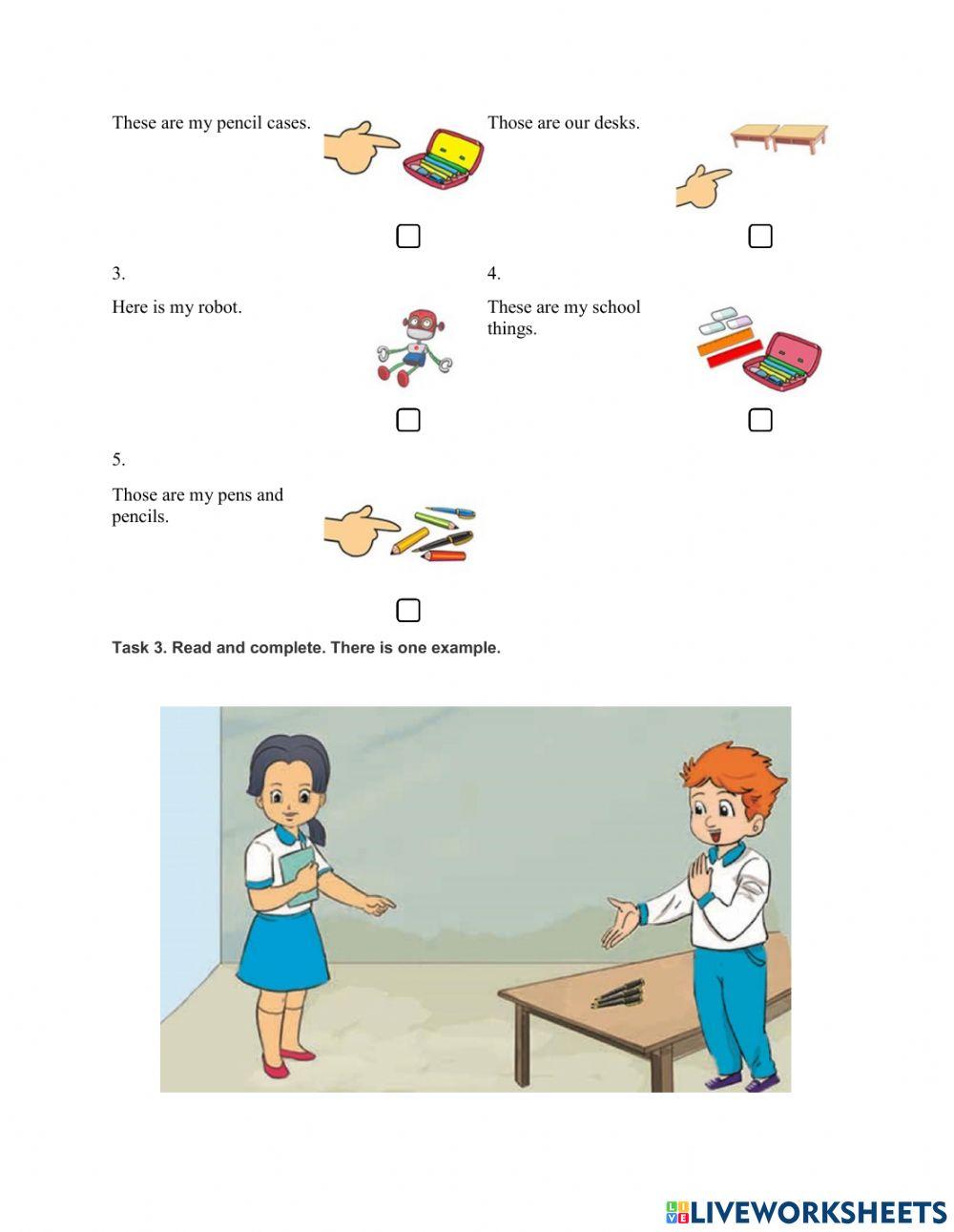 These are my pencil cases.

Those are our desks.

3.

Here is my robot.

4.

These are my school things.

5.

Those are my pens and pencils.

Task 3. Read and complete. There is one example.

LIVEWORKSHEETS