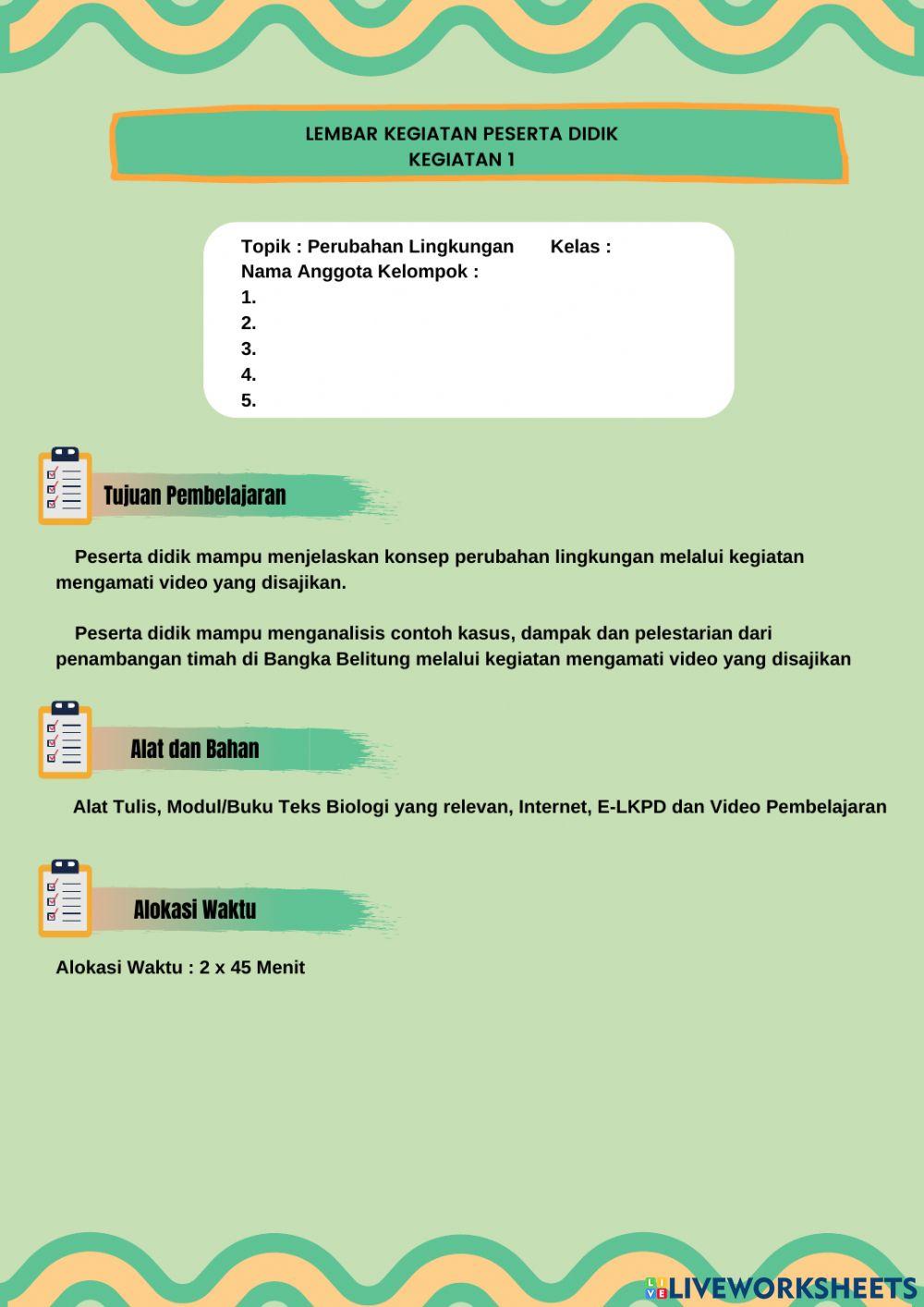 LEMBAR KEGIATAN PESERTA DIDIK
KEGIATAN 1

Topik : Perubahan Lingkungan Kelas :
Nama Anggota Kelompok :
1.
2.
3.
4.
5.

Tujuan Pembelajaran

Peserta didik mampu menjelaskan konsep perubahan lingkungan melalui kegiatan mengamati video yang disajikan.

Peserta didik mampu menganalisis contoh kasus, dampak dan pelestarian dari penambangan timah di Bangka Belitung melalui kegiatan mengamati video yang disajikan

Alat dan Bahan

Alat Tulis, Modul/Buku Teks Biologi yang relevan, Internet, E-LKPD dan Video Pembelajaran

Alokasi Waktu

Alokasi Waktu : 2 x 45 Menit

LIVEWORKSHEETS